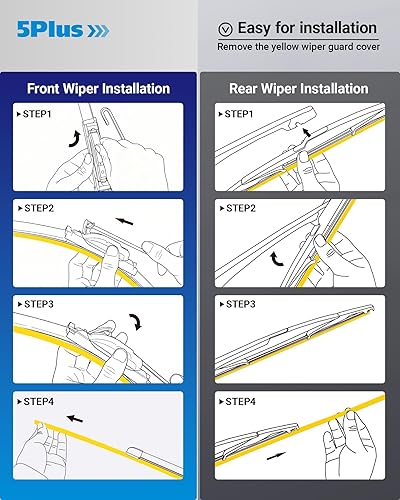 5Plus

Easy for installation
Remove the yellow wiper guard cover

Front Wiper Installation

STEP1

STEP2

STEP3

STEP4

Rear Wiper Installation

STEP1

STEP2

STEP3

STEP4