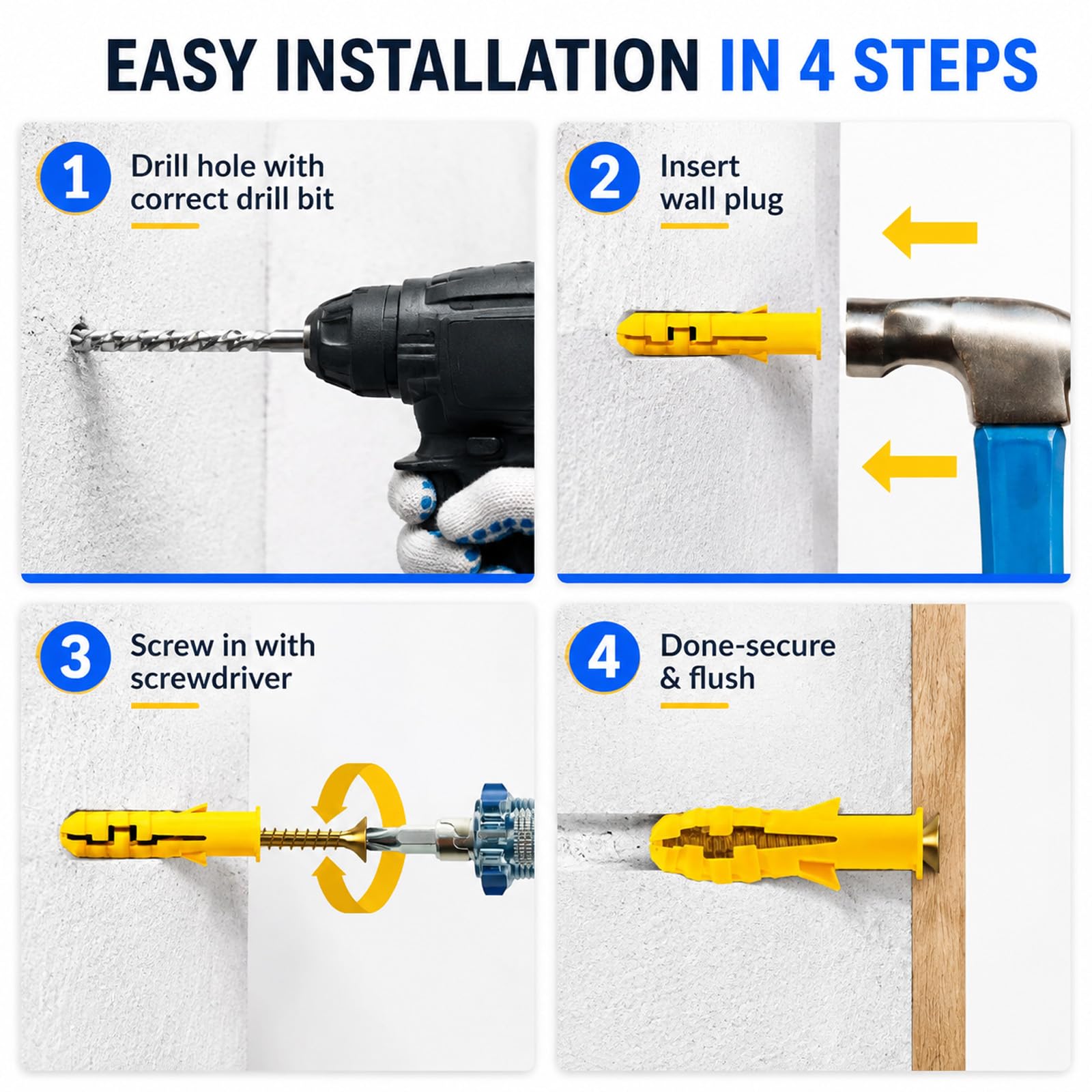 EASY INSTALLATION IN 4 STEPS

1
Drill hole with correct drill bit

2
Insert wall plug

3
Screw in with screwdriver

4
Done-secure & flush