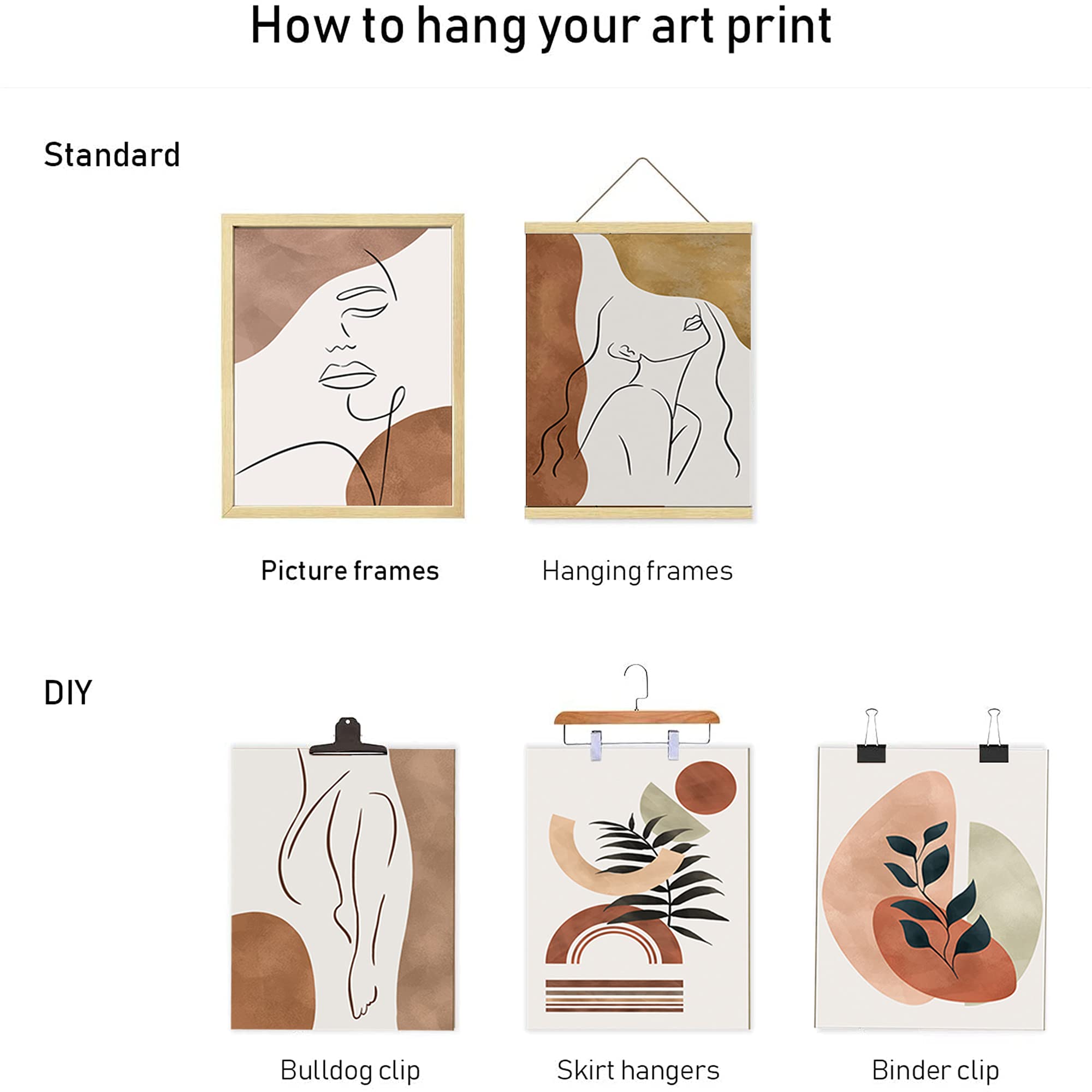 How to hang your art print

Standard

Picture frames

Hanging frames

DIY

Bulldog clip

Skirt hangers

Binder clip