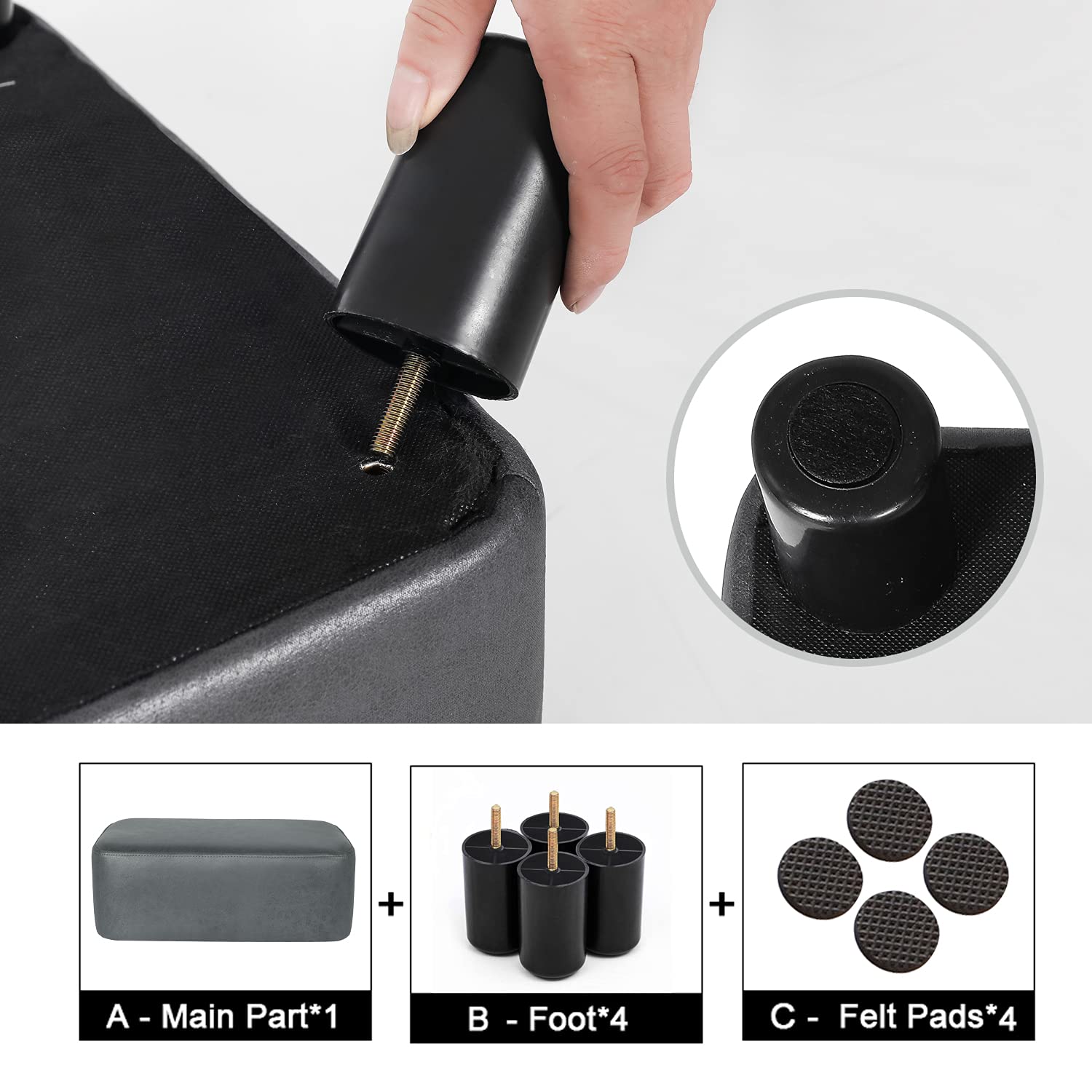 A - Main Part*1

+

B - Foot*4

+

C - Felt Pads*4