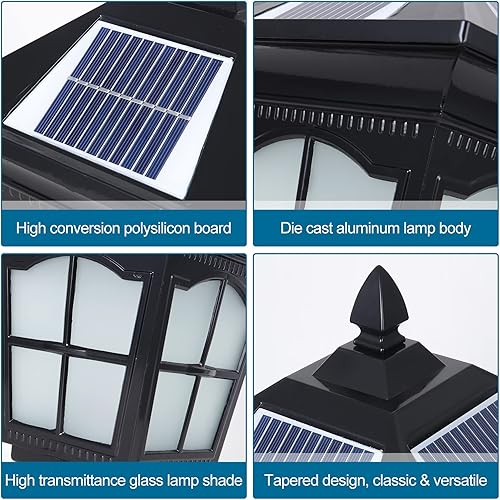 High conversion polysilicon board

Die cast aluminum lamp body

High transmittance glass lamp shade

Tapered design, classic & versatile