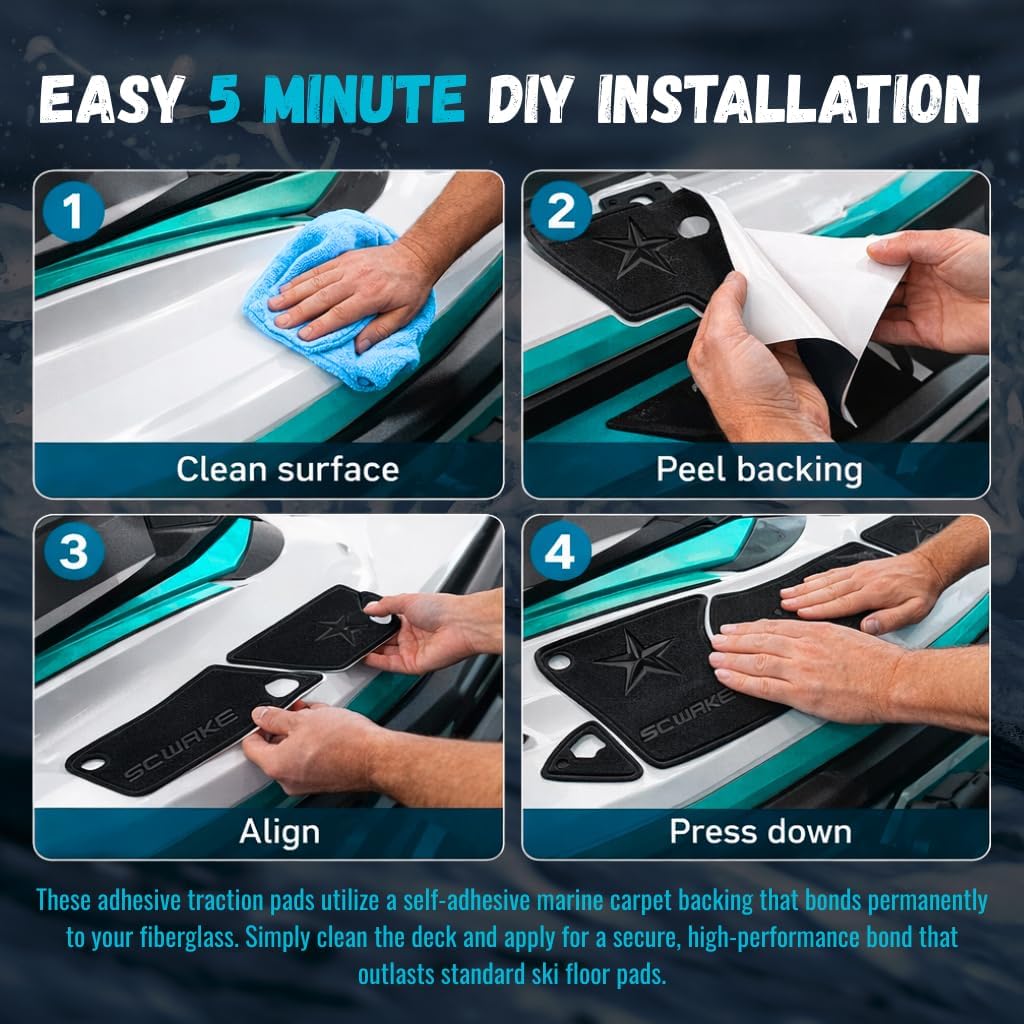 EASY 5 MINUTE DIY INSTALLATION

1

Clean surface

2

Peel backing

3

SCWAKE

Align

4

SCWAKE

Press down

These adhesive traction pads utilize a self-adhesive marine carpet backing that bonds permanently to your fiberglass. Simply clean the deck and apply for a secure, high-performance bond that outlasts standard ski floor pads.