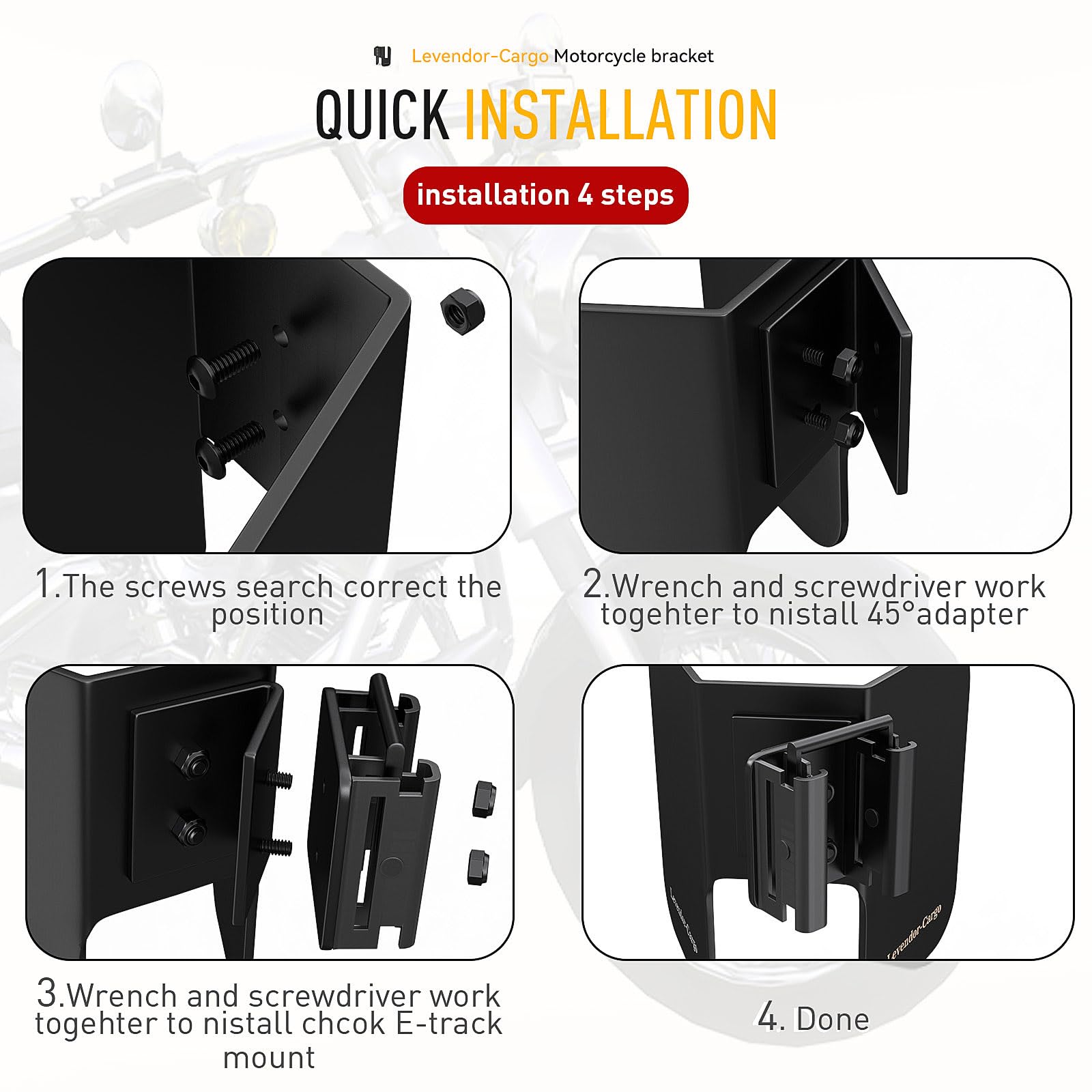 Levendor-Cargo Motorcycle bracket

QUICK INSTALLATION

installation 4 steps

1.The screws search correct the position

2.Wrench and screwdriver work togehter to nistall 45°adapter

3.Wrench and screwdriver work togehter to nistall chcok E-track mount

Levendor-Cargo

4. Done