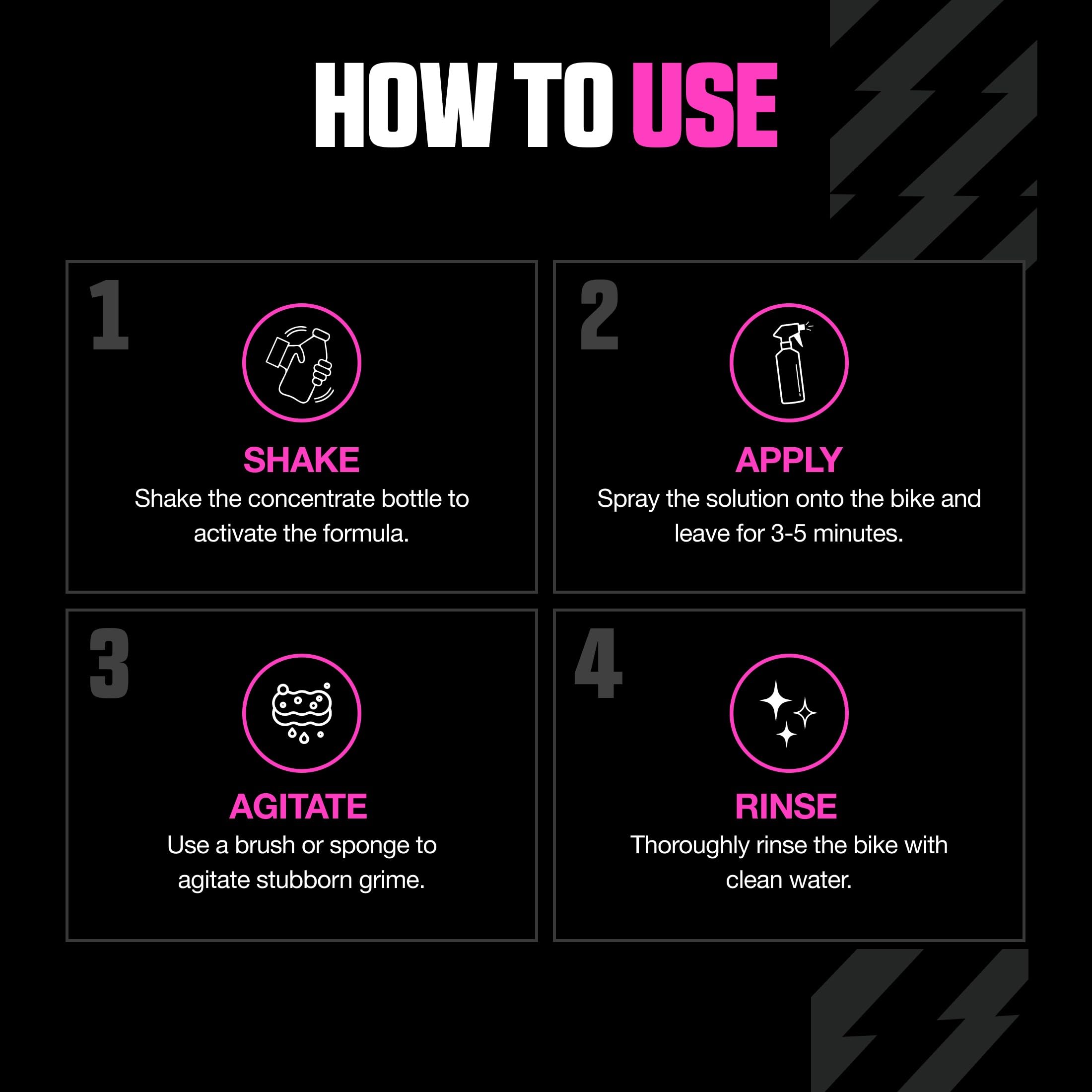 HOW TO USE

1

SHAKE

Shake the concentrate bottle to activate the formula.

2

APPLY

Spray the solution onto the bike and leave for 3-5 minutes.

3

AGITATE

Use a brush or sponge to agitate stubborn grime.

4

RINSE

Thoroughly rinse the bike with clean water.