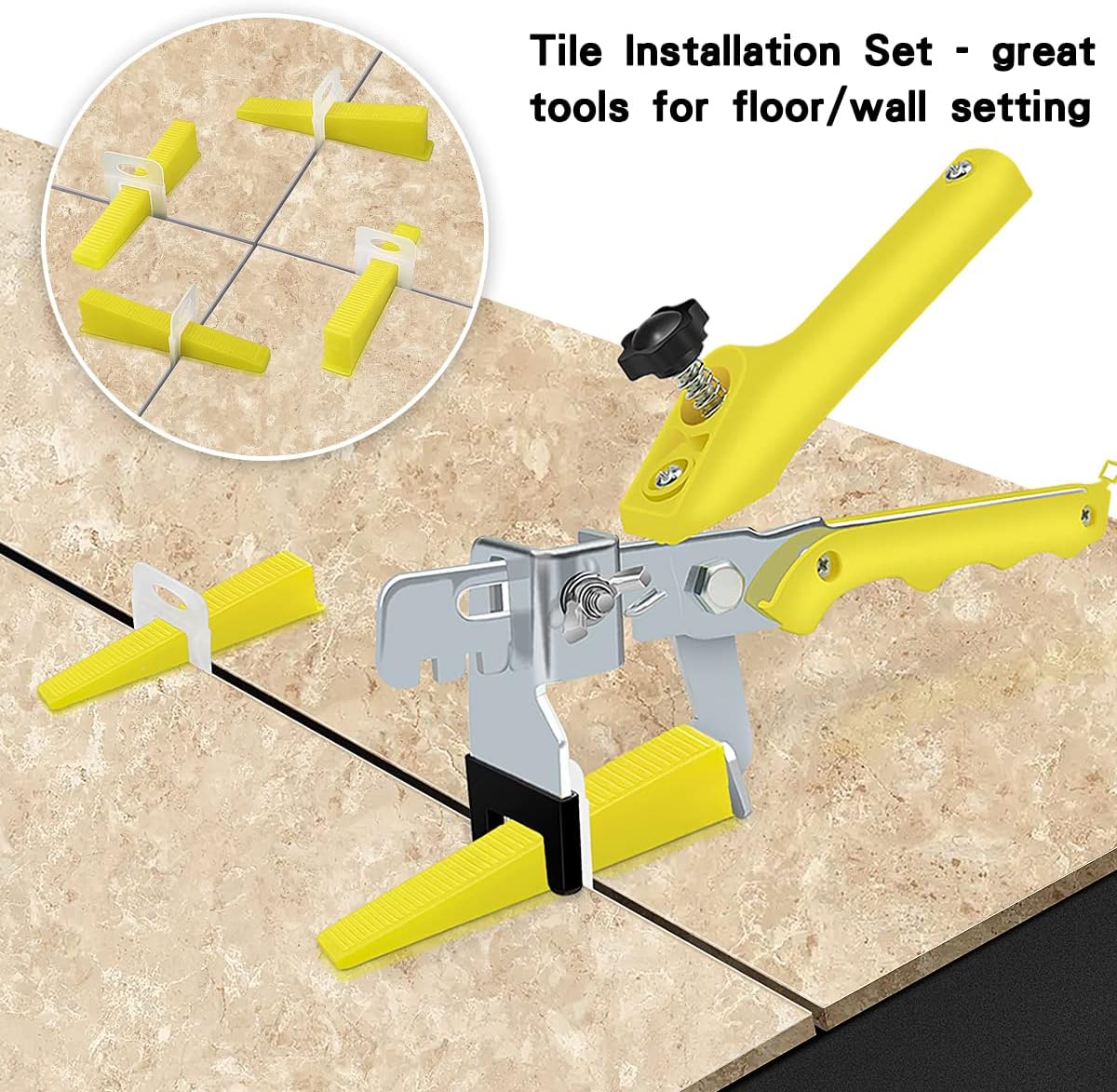 Tile Installation Set - great tools for floor/wall setting