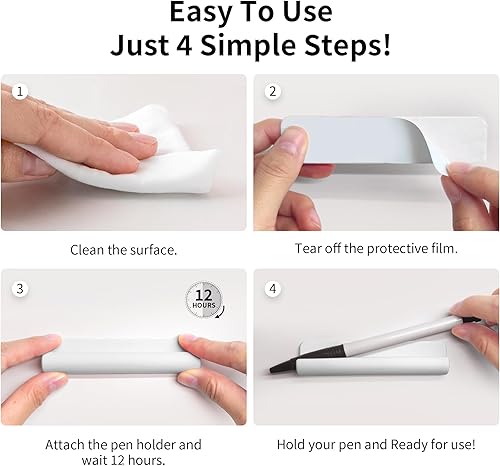 Easy To Use
Just 4 Simple Steps!

1

Clean the surface.

2

Tear off the protective film.

3

12 HOURS

Attach the pen holder and wait 12 hours.

4

Hold your pen and Ready for use!