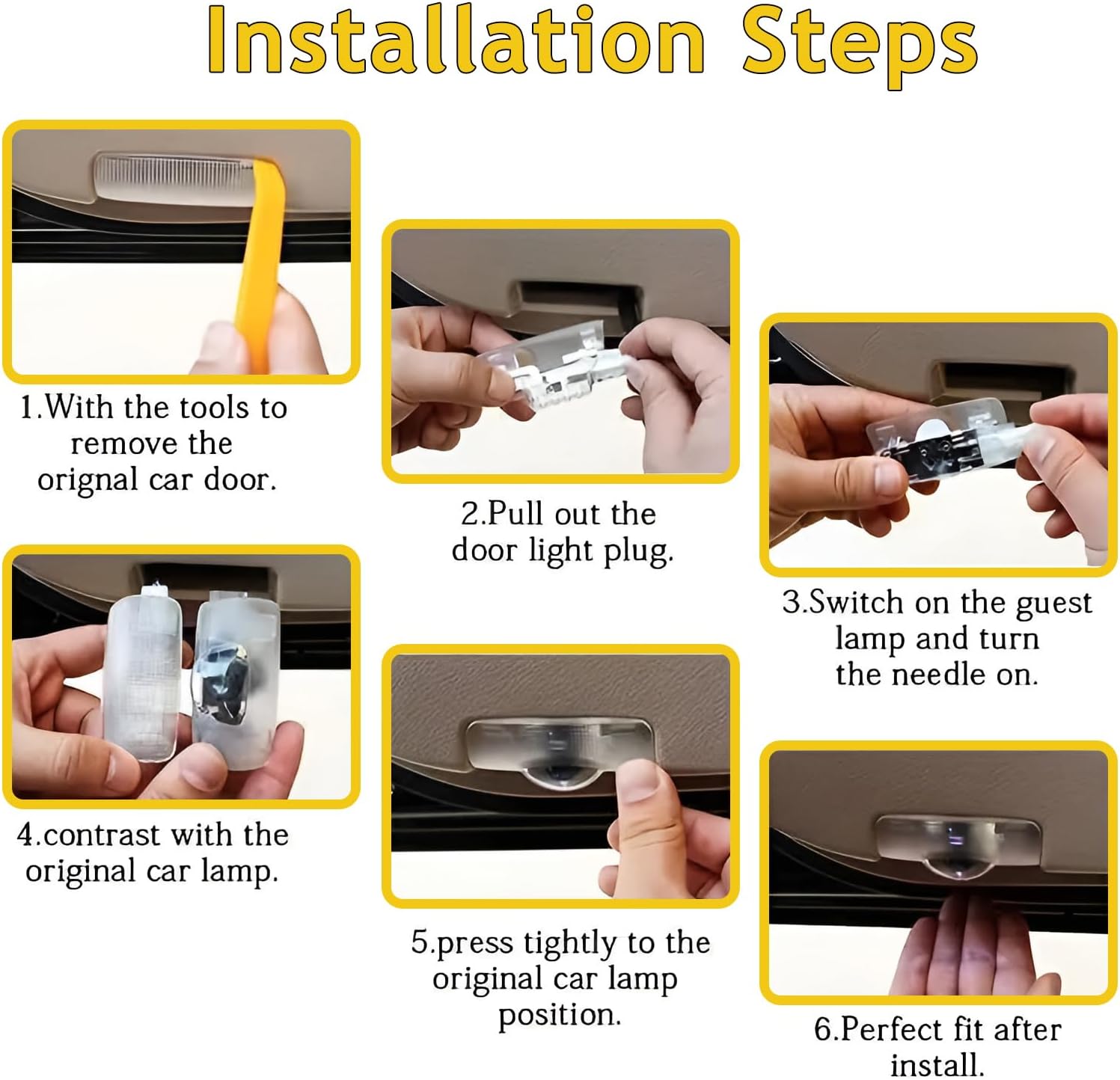 Installation Steps

1.With the tools to remove the orignal car door.

2.Pull out the door light plug.

3.Switch on the guest lamp and turn the needle on.

4.contrast with the original car lamp.

5.press tightly to the original car lamp position.

6.Perfect fit after install.