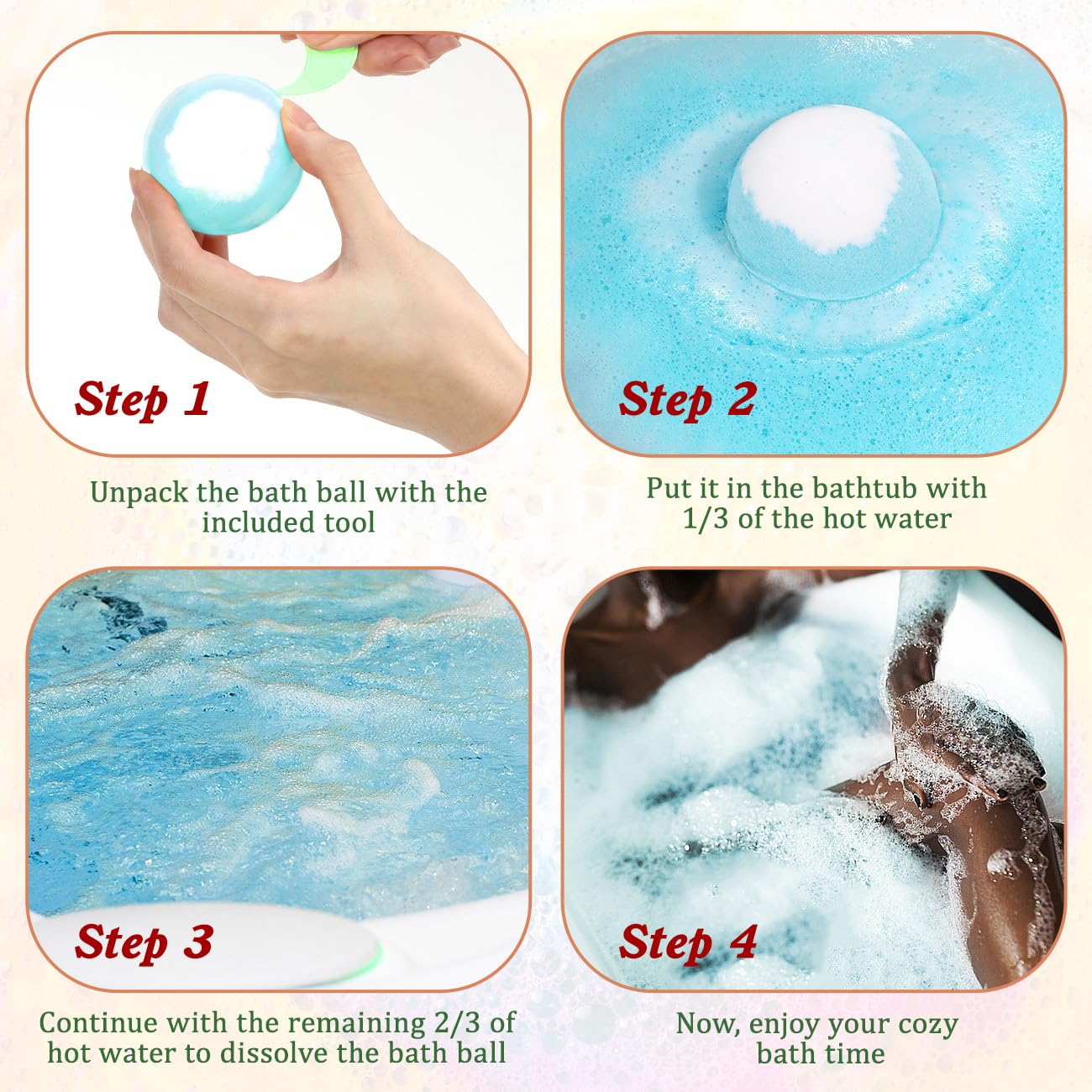 Step 1

Unpack the bath ball with the included tool

Step 2

Put it in the bathtub with 1/3 of the hot water

Step 3

Continue with the remaining 2/3 of hot water to dissolve the bath ball

Step 4

Now, enjoy your cozy bath time