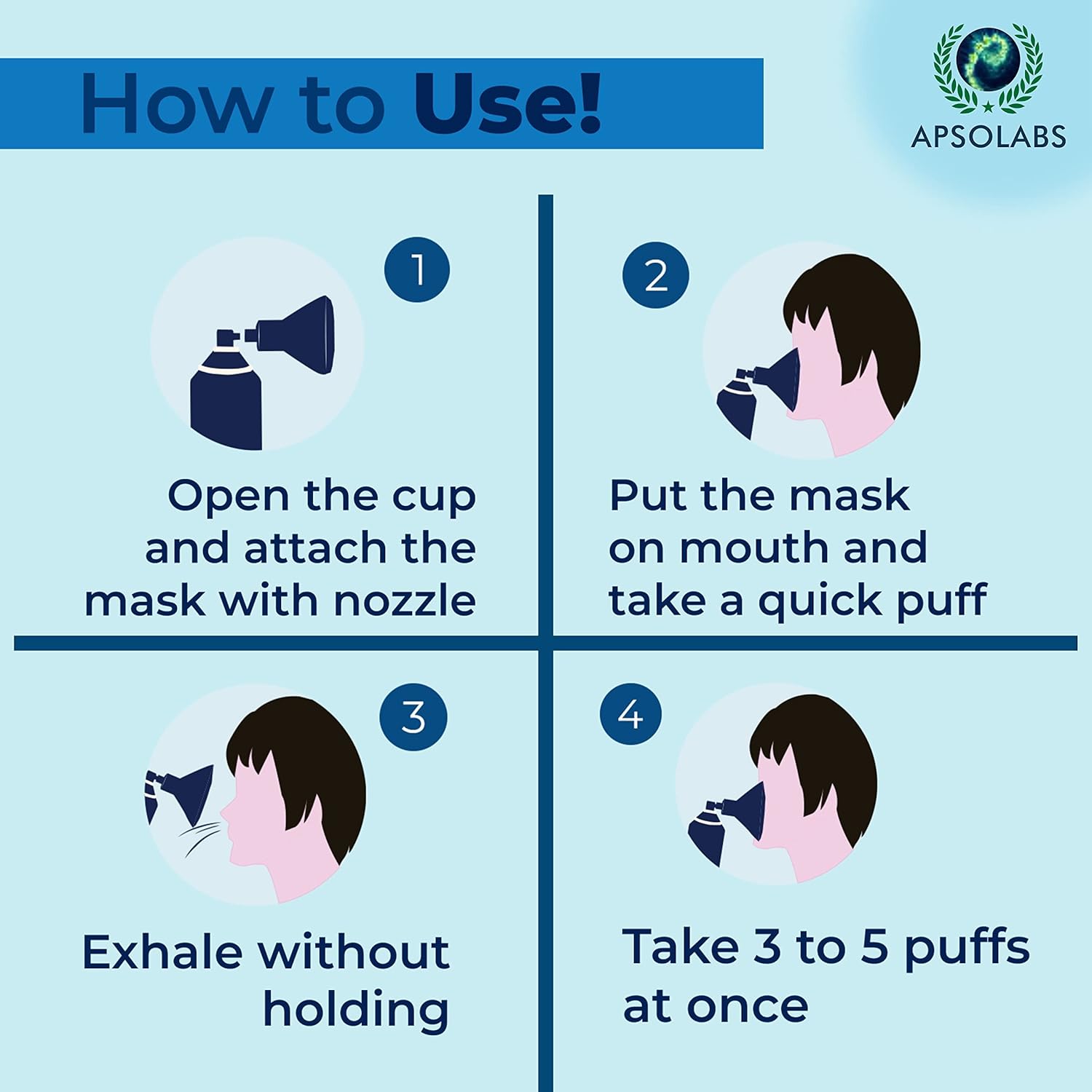 How to Use!

APSOLABS

1

Open the cup and attach the mask with nozzle

2

Put the mask on mouth and take a quick puff

3

Exhale without holding

4

Take 3 to 5 puffs at once