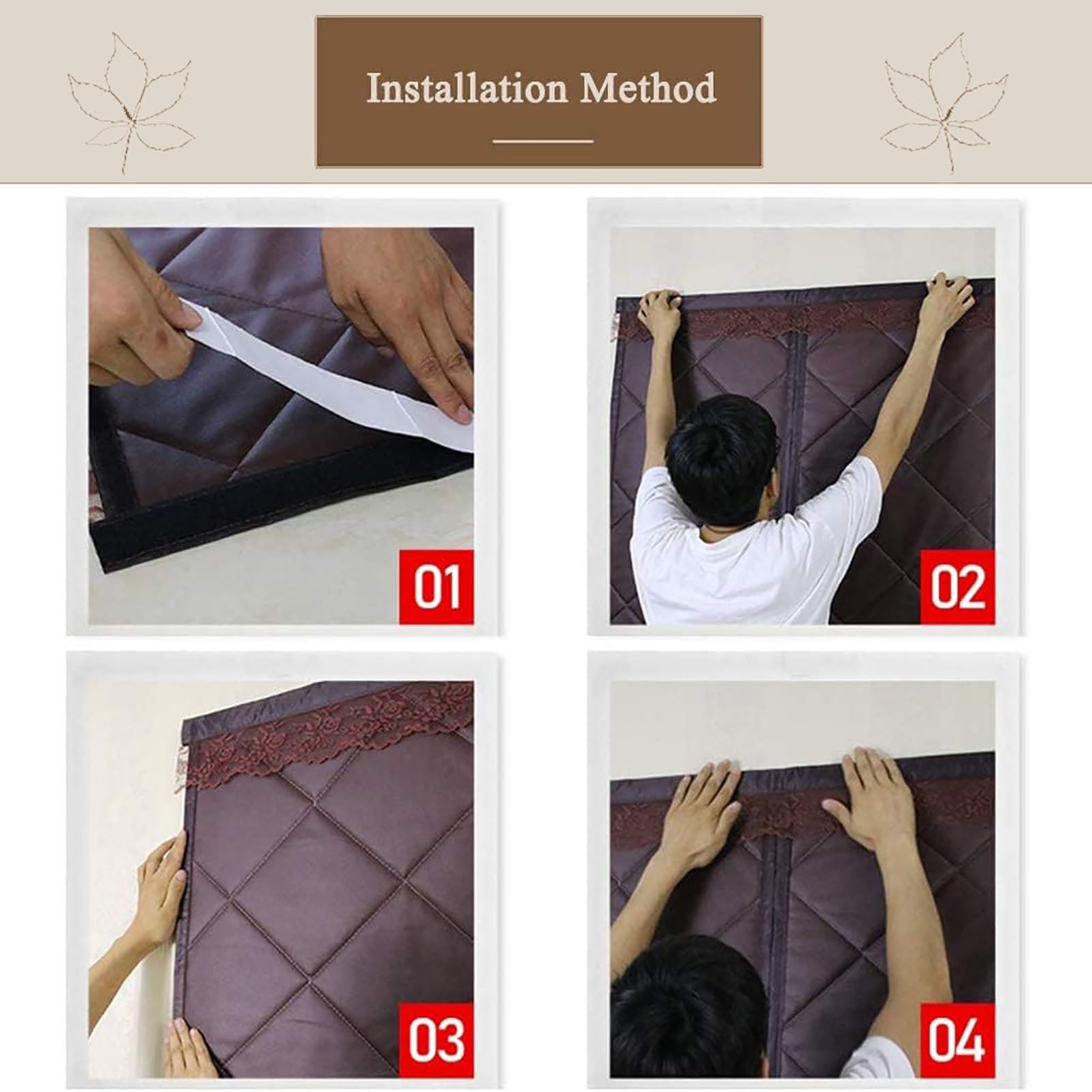 Installation Method

01

02

03

04