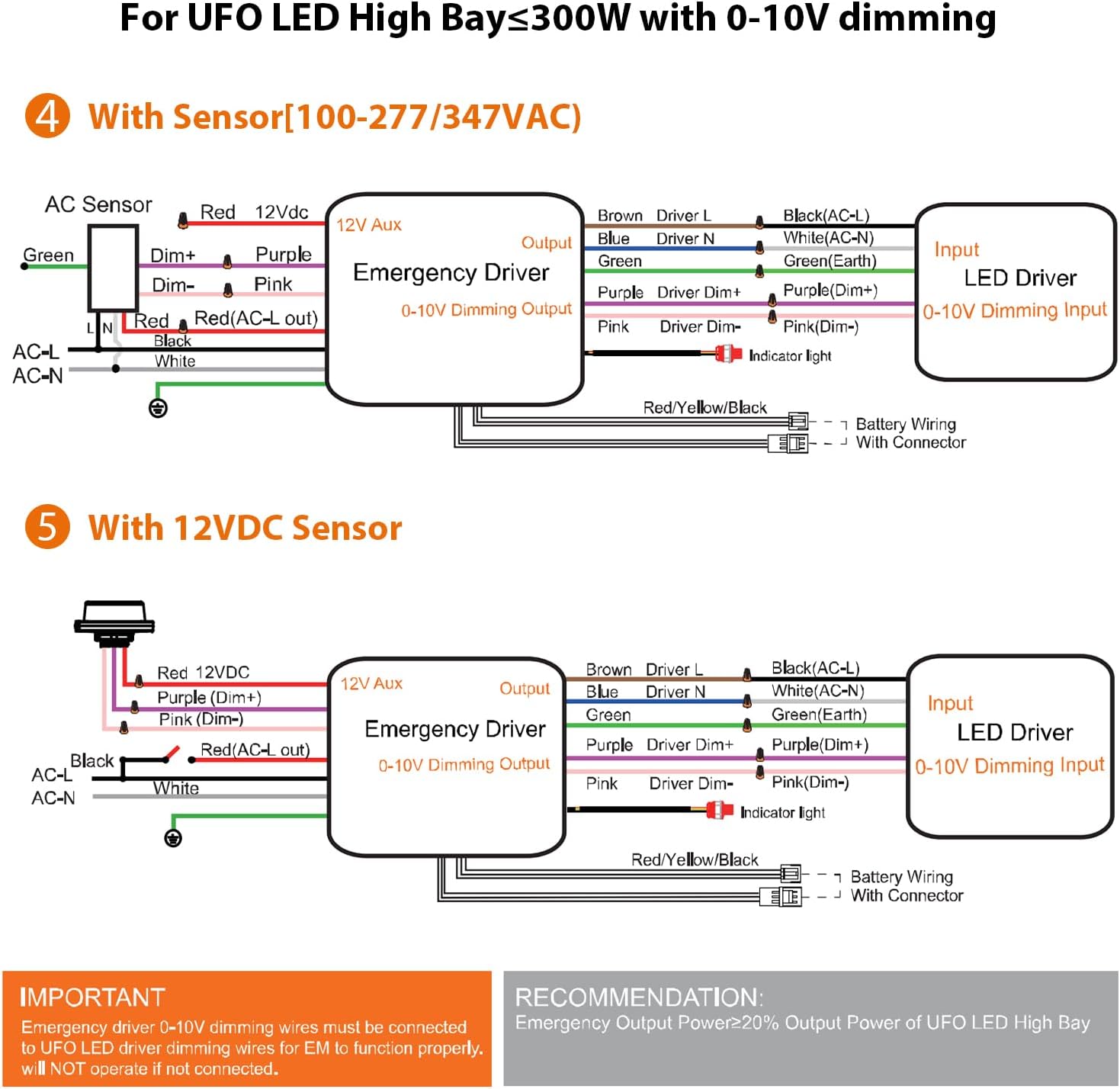 For UFO LED High Bay≤300W with 0-10V dimming

4 With Sensor[100-277/347VAC)

AC Sensor
Green
Red 12Vdc
Dim+ Purple
Dim- Pink
L N
Red Red(AC-L out)
Black
White
AC-L
AC-N

12V Aux
Output
Emergency Driver
0-10V Dimming Output

Brown Driver L
Blue Driver N
Green
Purple Driver Dim+
Pink Driver Dim-
Black(AC-L)
White(AC-N)
Green(Earth)
Purple(Dim+)
Pink(Dim-)
Indicator light

Input
LED Driver
0-10V Dimming Input

Red/Yellow/Black
Battery Wiring
With Connector

5 With 12VDC Sensor

Red 12VDC
Purple (Dim+)
Pink (Dim-)
Black
Red(AC-L out)
AC-L
White
AC-N

12V Aux
Output
Emergency Driver
0-10V Dimming Output

Brown Driver L
Blue Driver N
Green
Purple Driver Dim+
Pink Driver Dim-
Black(AC-L)
White(AC-N)
Green(Earth)
Purple(Dim+)
Pink(Dim-)
Indicator light

Input
LED Driver
0-10V Dimming Input

Red/Yellow/Black
Battery Wiring
With Connector

IMPORTANT
Emergency driver 0-10V dimming wires must be connected to UFO LED driver dimming wires for EM to function properly. will NOT operate if not connected.

RECOMMENDATION:
Emergency Output Power≥20% Output Power of UFO LED High Bay