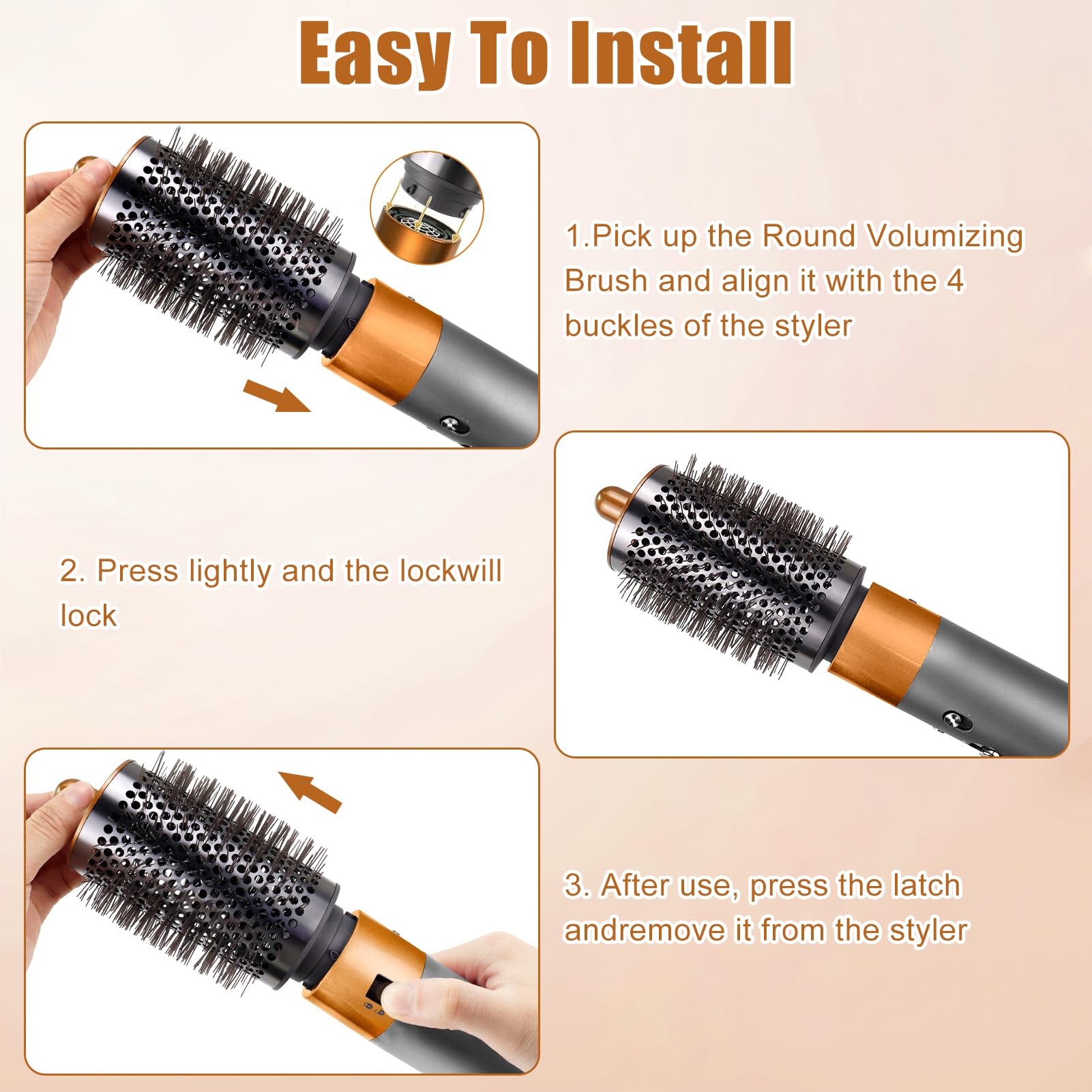 Easy To Install

1.Pick up the Round Volumizing Brush and align it with the 4 buckles of the styler

2. Press lightly and the lockwill lock

3. After use, press the latch andremove it from the styler