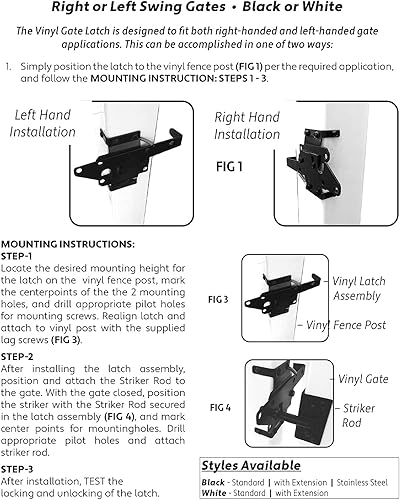 Right or Left Swing Gates • Black or White

The Vinyl Gate Latch is designed to fit both right-handed and left-handed gate applications. This can be accomplished in one of two ways:

1. Simply position the latch to the vinyl fence post (FIG 1) per the required application, and follow the MOUNTING INSTRUCTION: STEPS 1 - 3.

Left Hand Installation

Right Hand Installation

FIG 1

MOUNTING INSTRUCTIONS:

STEP-1
Locate the desired mounting height for the latch on the vinyl fence post, mark the centerpoints of the the 2 mounting holes, and drill appropriate pilot holes for mounting screws. Realign latch and attach to vinyl post with the supplied lag screws (FIG 3).

STEP-2
After installing the latch assembly, position and attach the Striker Rod to the gate. With the gate closed, position the striker with the Striker Rod secured in the latch assembly (FIG 4), and mark center points for mountingholes. Drill appropriate pilot holes and attach striker rod.

STEP-3
After installation, TEST the locking and unlocking of the latch.

FIG 3

Vinyl Latch Assembly

Vinyl Fence Post

FIG 4

Vinyl Gate

Striker Rod

Styles Available
Black - Standard | with Extension | Stainless Steel
White - Standard | with Extension