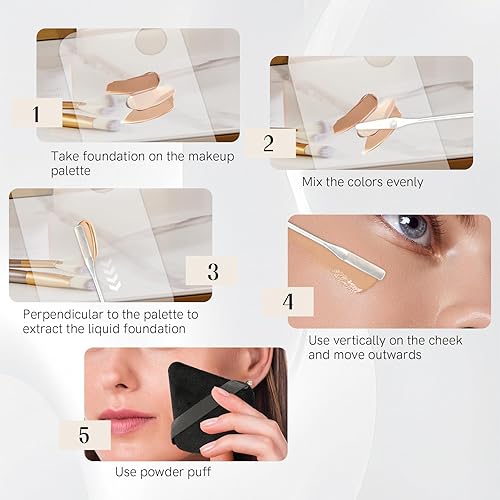 1

Take foundation on the makeup palette

2

Mix the colors evenly

3

Perpendicular to the palette to extract the liquid foundation

4

Use vertically on the cheek and move outwards

5

Use powder puff