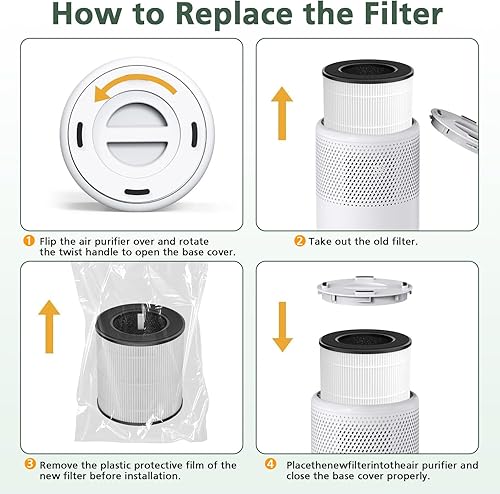 How to Replace the Filter

1 Flip the air purifier over and rotate the twist handle to open the base cover.

2 Take out the old filter.

3 Remove the plastic protective film of the new filter before installation.

4 Placethenewfilterintotheair purifier and close the base cover properly.