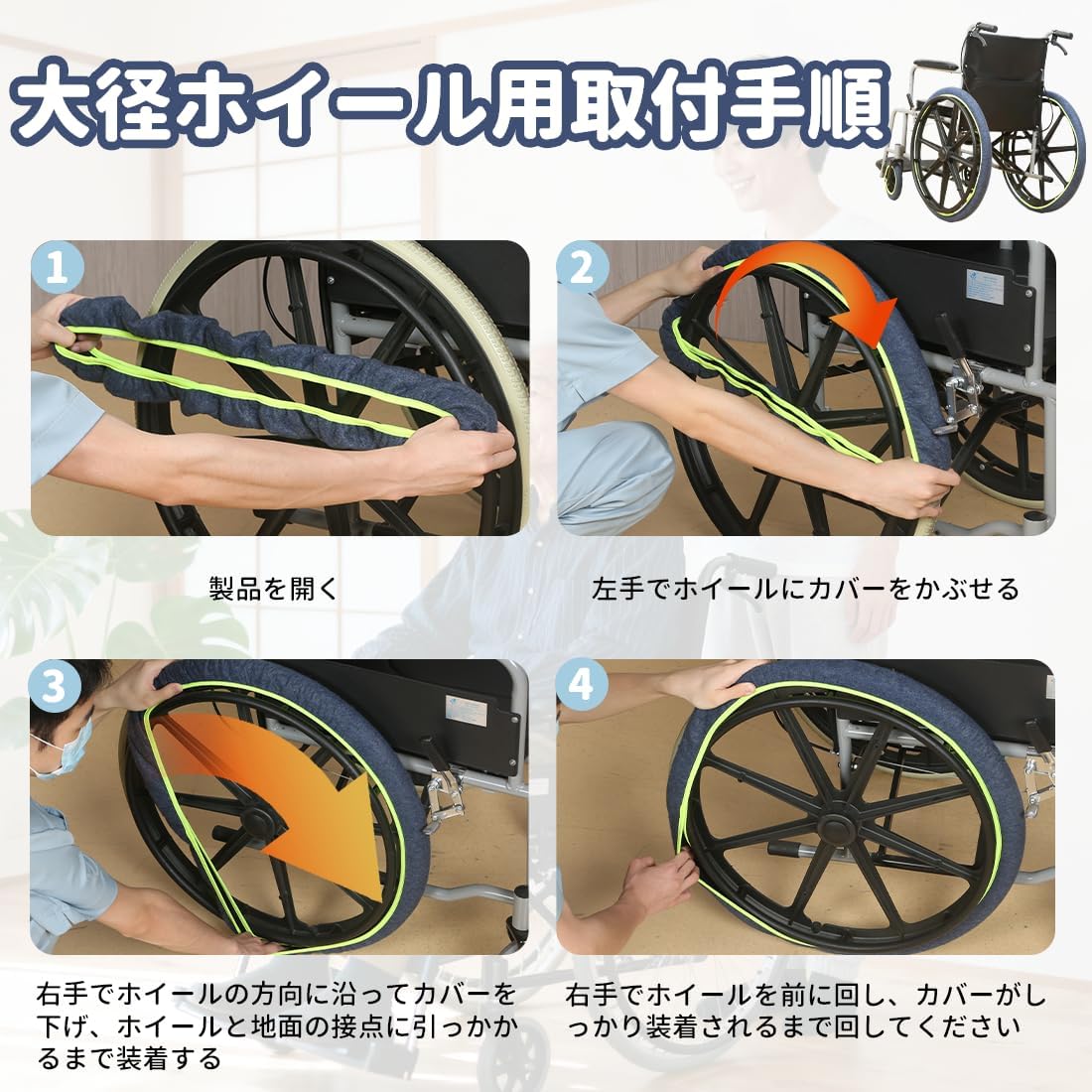 大径ホイール用取付手順

1

製品を開く

2

左手でホイールにカバーをかぶせる

3

右手でホイールの方向に沿ってカバーを下げ、ホイールと地面の接点に引っかかるまで装着する

4

右手でホイールを前に回し、カバーがしっかり装着されるまで回してください