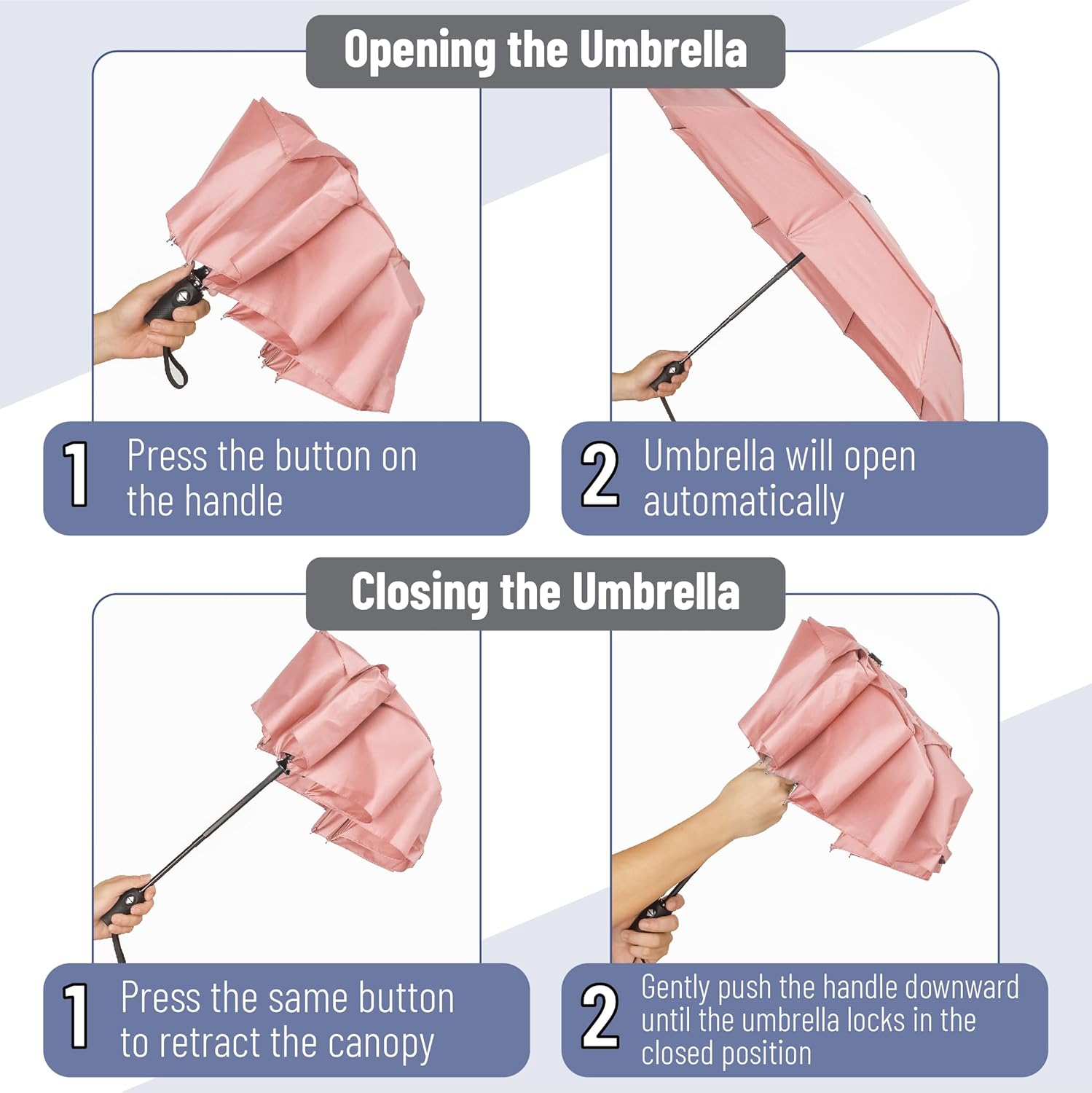 Opening the Umbrella

1 Press the button on the handle

2 Umbrella will open automatically

Closing the Umbrella

1 Press the same button to retract the canopy

2 Gently push the handle downward until the umbrella locks in the closed position