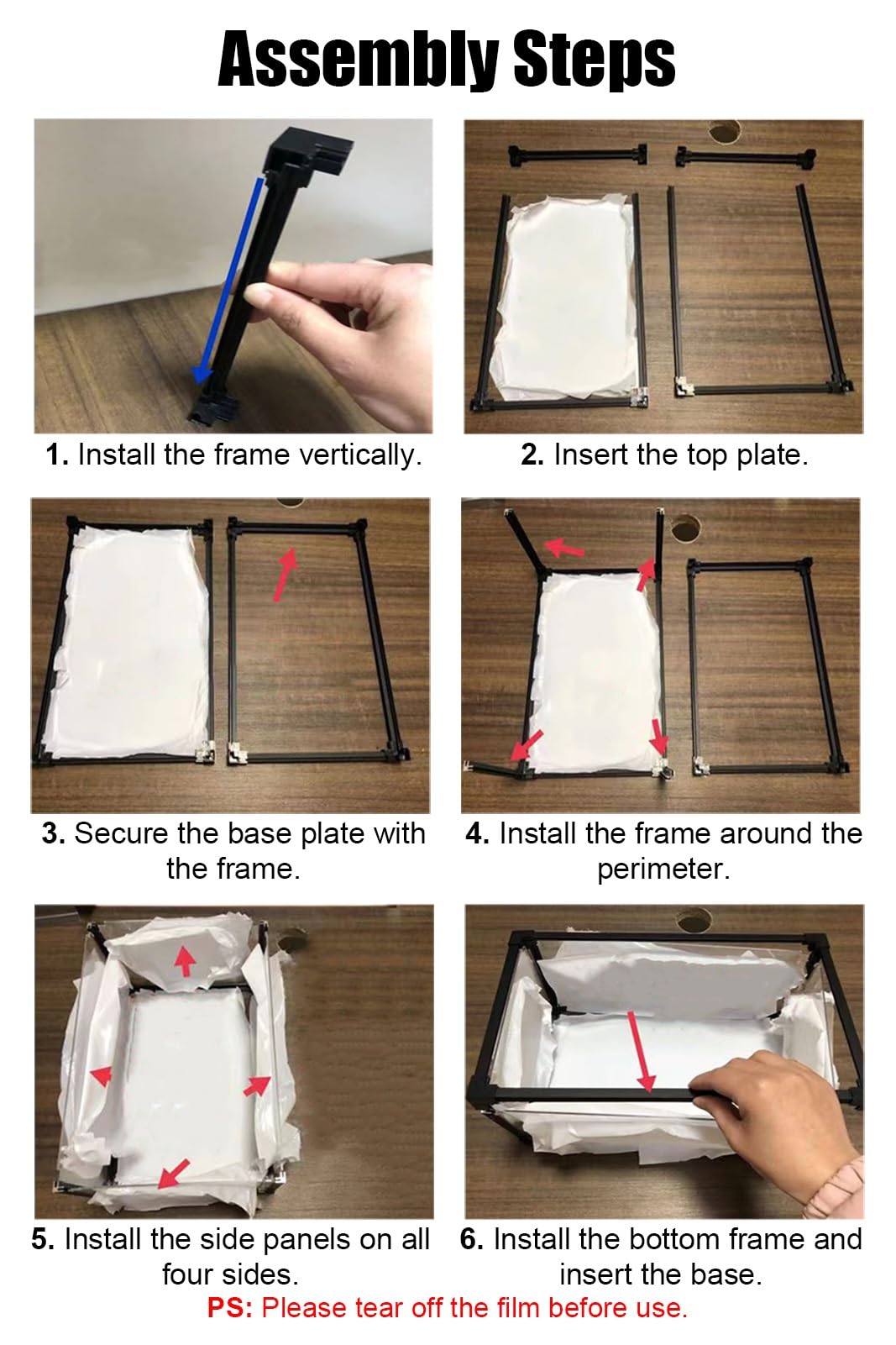 Assembly Steps

1. Install the frame vertically.

2. Insert the top plate.

3. Secure the base plate with the frame.

4. Install the frame around the perimeter.

5. Install the side panels on all four sides.

6. Install the bottom frame and insert the base.

PS: Please tear off the film before use.