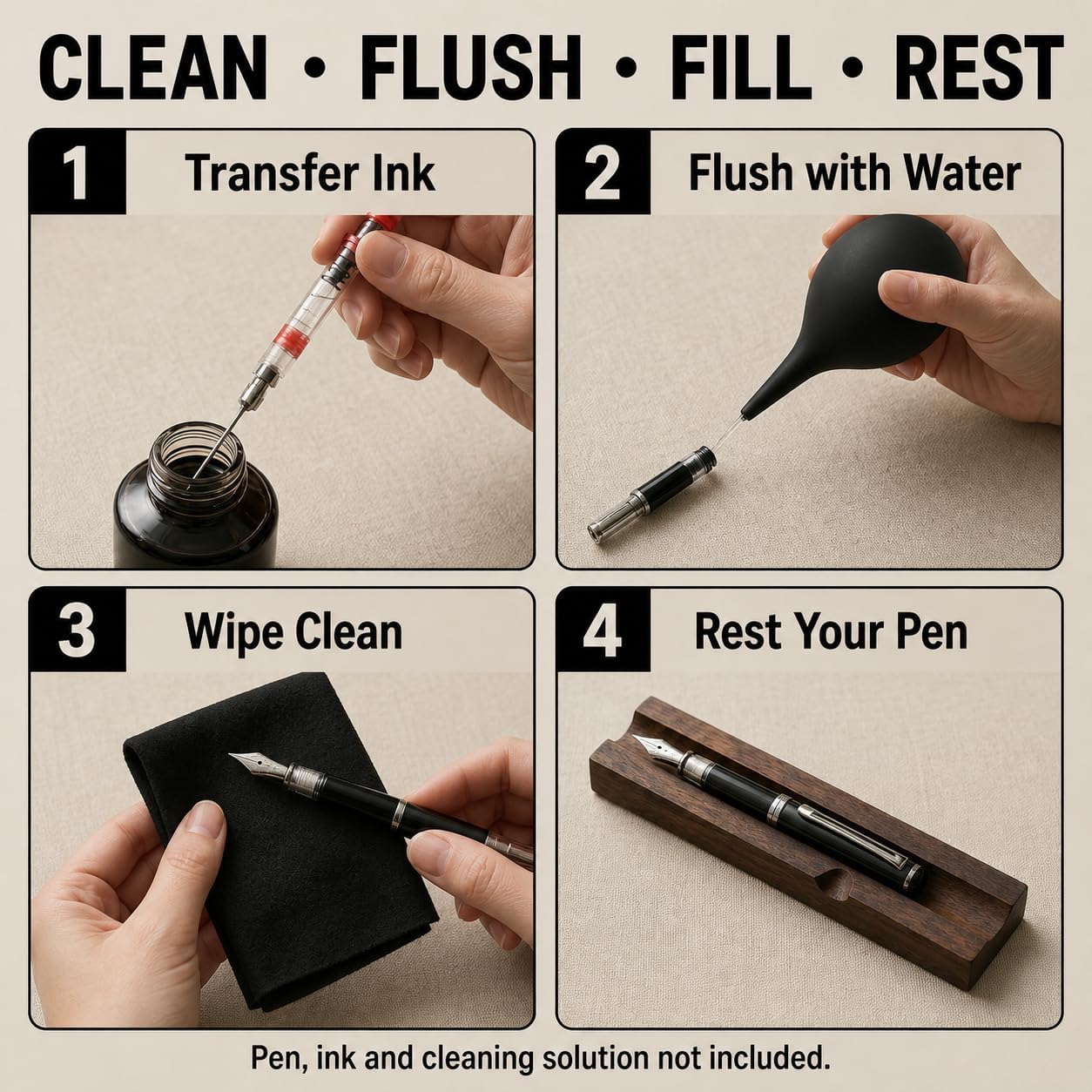 CLEAN • FLUSH • FILL • REST

1 Transfer Ink

2 Flush with Water

3 Wipe Clean

4 Rest Your Pen

Pen, ink and cleaning solution not included.