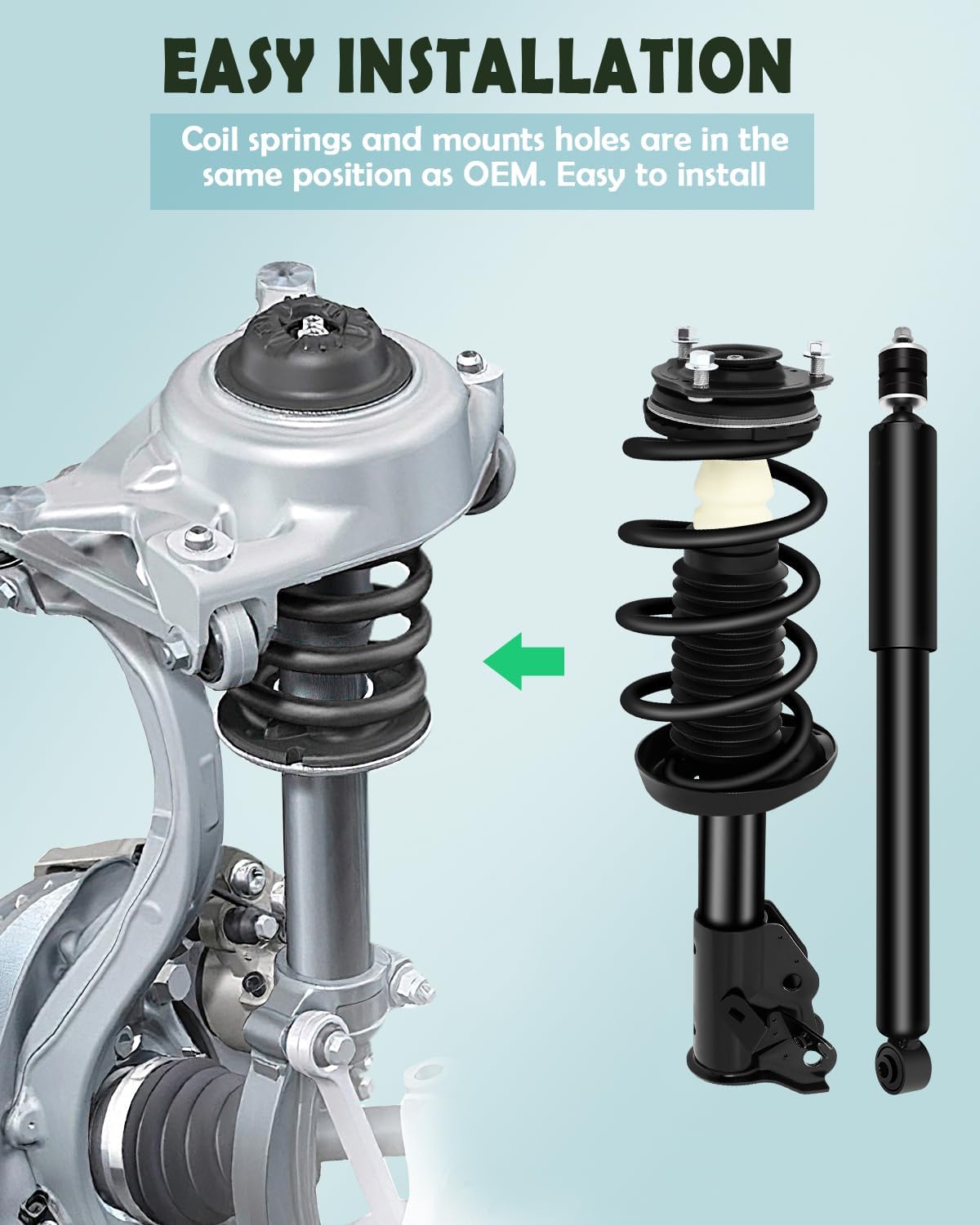 EASY INSTALLATION

Coil springs and mounts holes are in the same position as OEM. Easy to install