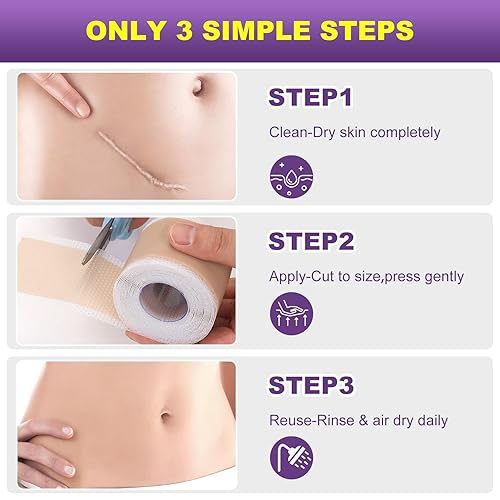 ONLY 3 SIMPLE STEPS

STEP1

Clean-Dry skin completely

STEP2

Apply-Cut to size,press gently

STEP3

Reuse-Rinse & air dry daily