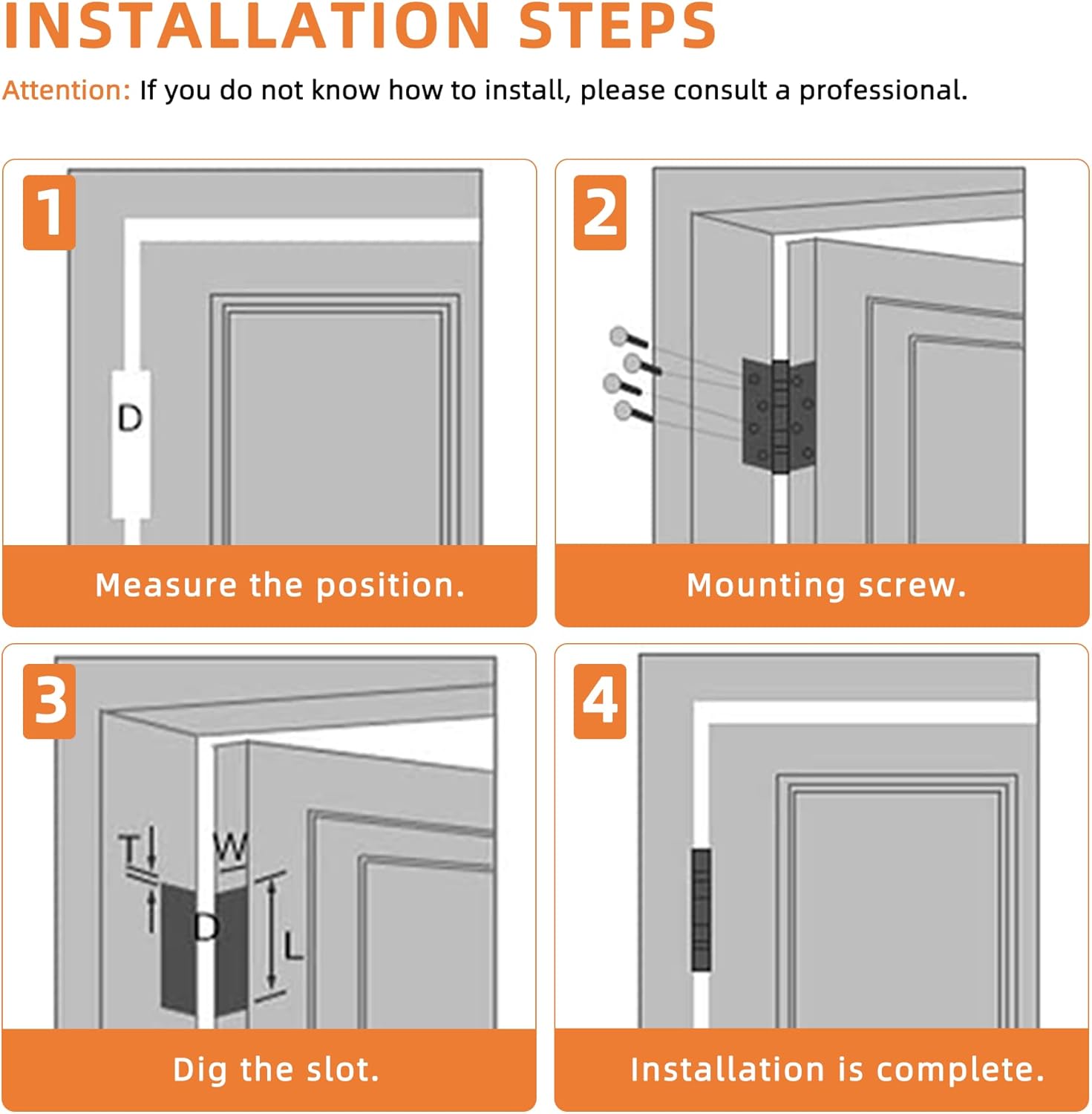 INSTALLATION STEPS

Attention: If you do not know how to install, please consult a professional.

1

D

Measure the position.

2

Mounting screw.

3

T

W

D

L

Dig the slot.

4

Installation is complete.