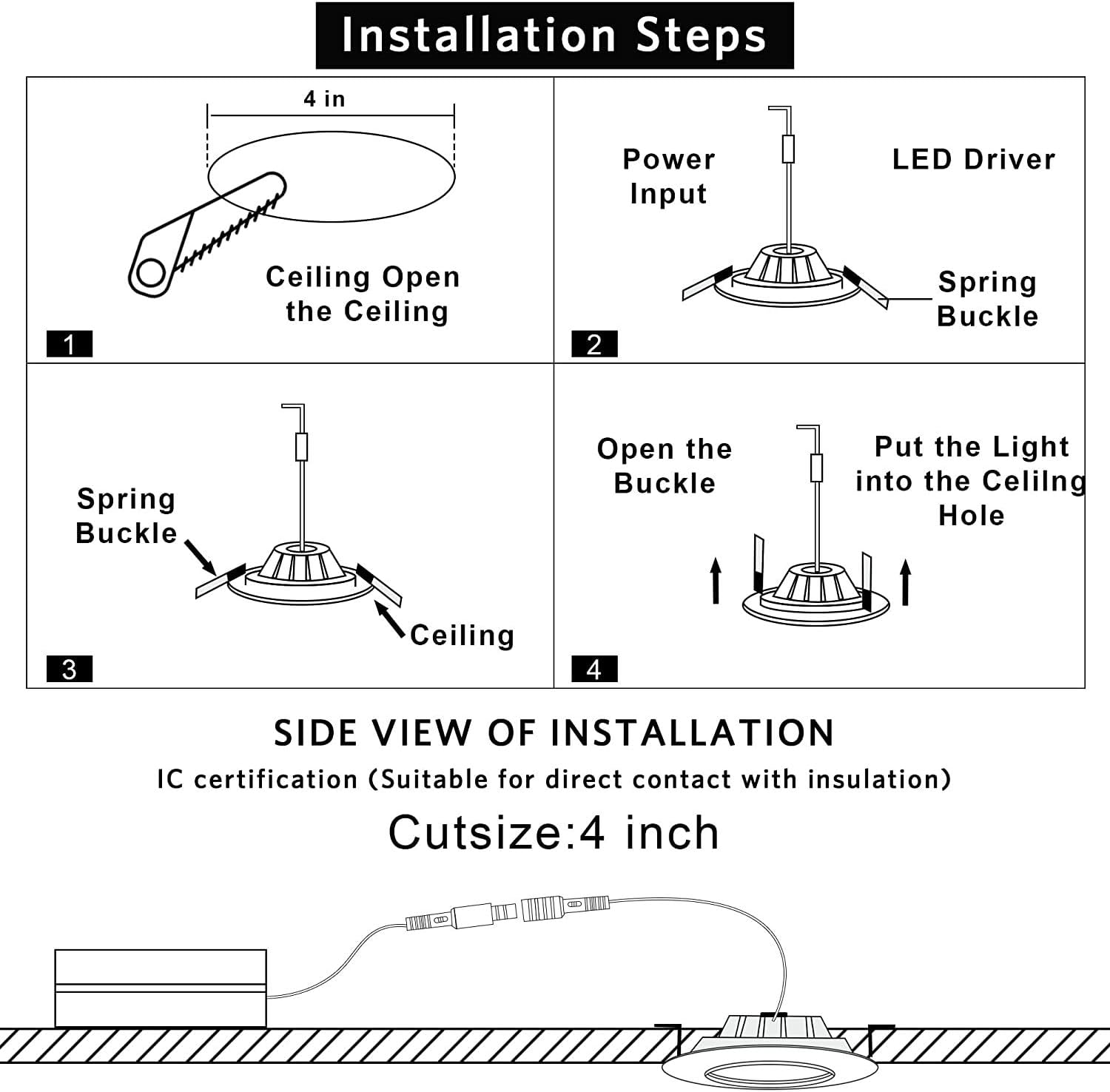 Installation Steps

4 in

Ceiling Open the Ceiling

1

Power Input

LED Driver

Spring Buckle

2

Spring Buckle

Ceiling

3

Open the Buckle

Put the Light into the Celilng Hole

4

SIDE VIEW OF INSTALLATION

IC certification (Suitable for direct contact with insulation)

Cutsize:4 inch