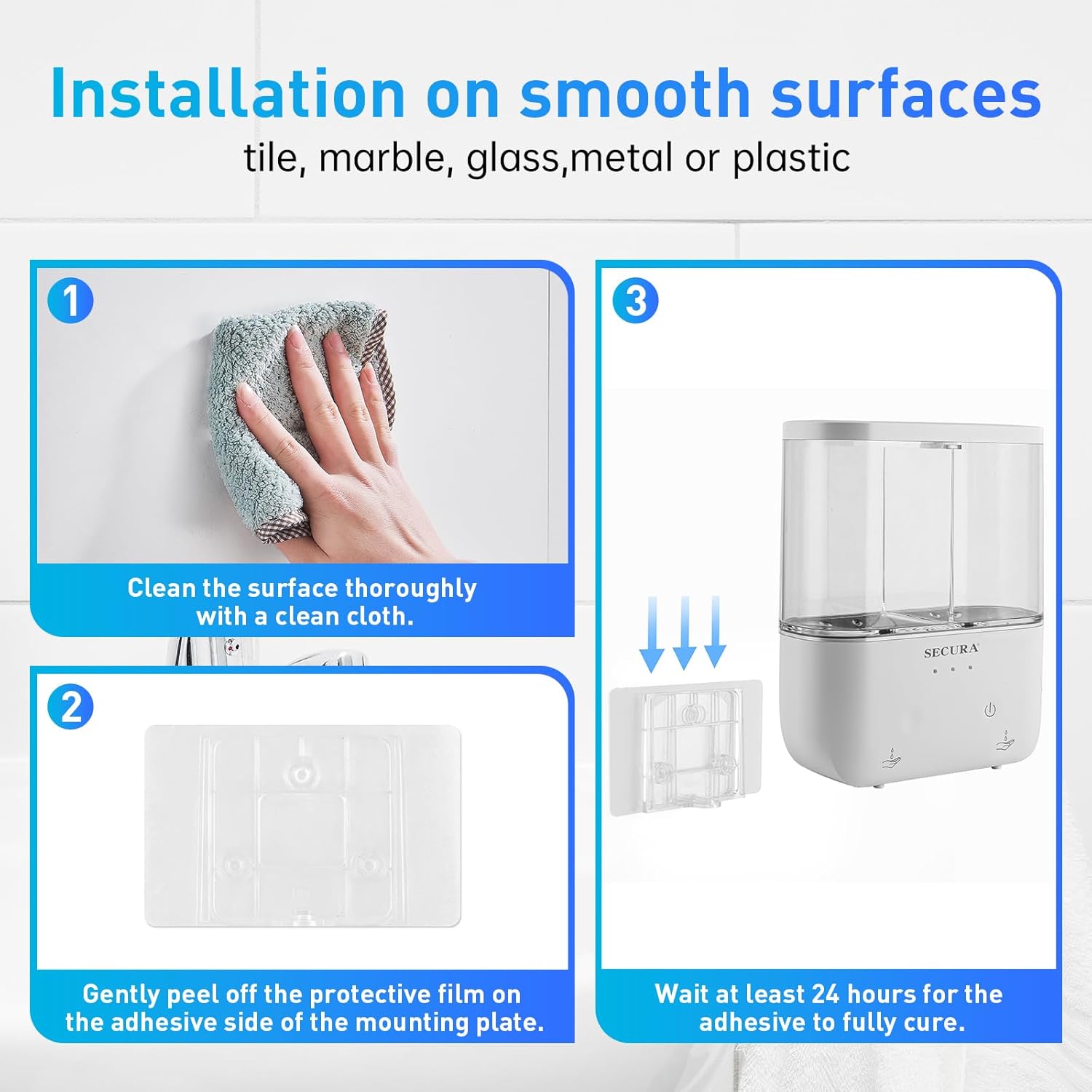 Installation on smooth surfaces
tile, marble, glass,metal or plastic

1
Clean the surface thoroughly with a clean cloth.

2
Gently peel off the protective film on the adhesive side of the mounting plate.

3
SECURA
Wait at least 24 hours for the adhesive to fully cure.