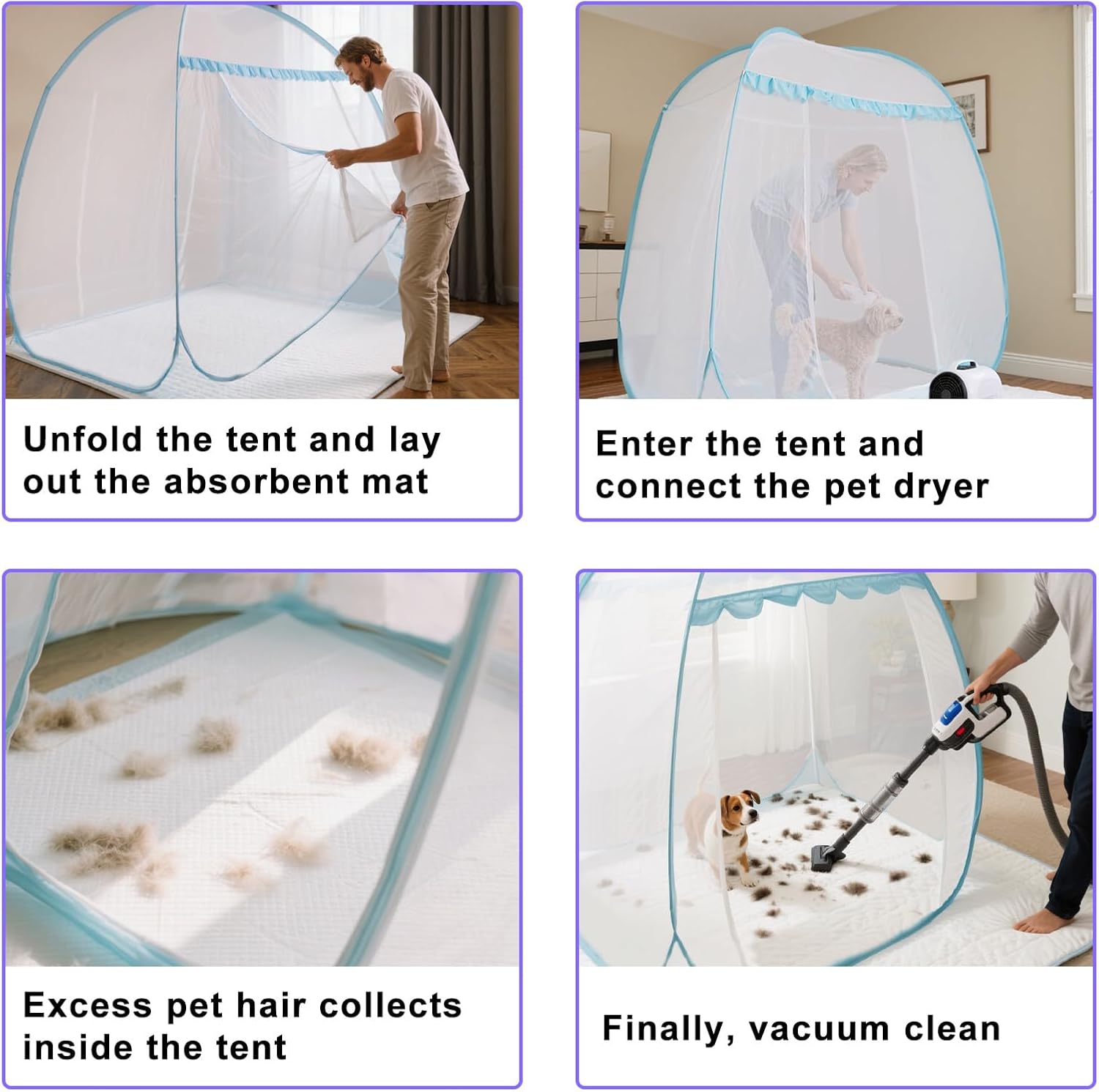 Unfold the tent and lay out the absorbent mat

Enter the tent and connect the pet dryer

Excess pet hair collects inside the tent

Finally, vacuum clean