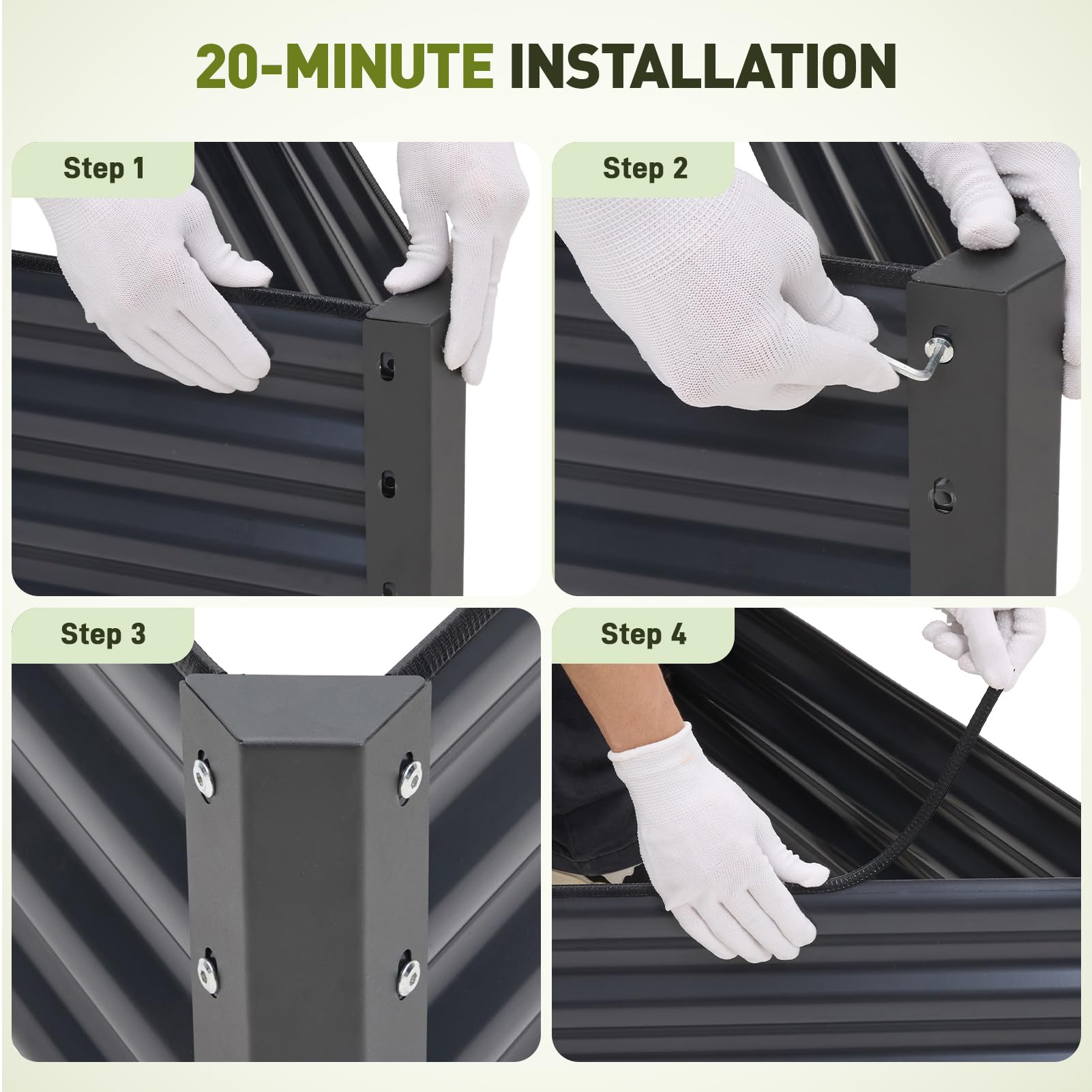 20-MINUTE INSTALLATION

Step 1

Step 2

Step 3

Step 4