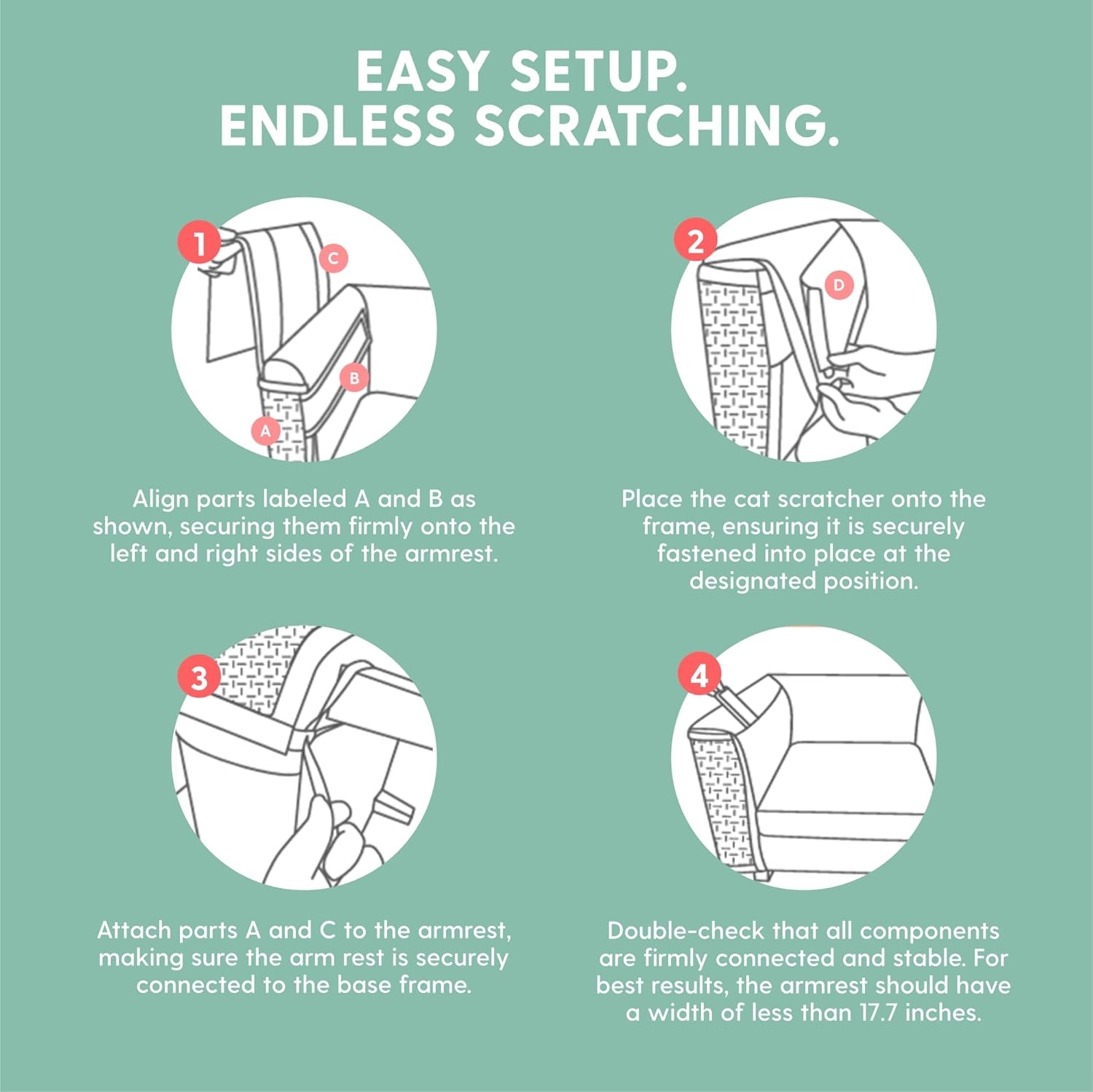 EASY SETUP.
ENDLESS SCRATCHING.

1

C

B

A

Align parts labeled A and B as shown, securing them firmly onto the left and right sides of the armrest.

2

D

Place the cat scratcher onto the frame, ensuring it is securely fastened into place at the designated position.

3

Attach parts A and C to the armrest, making sure the arm rest is securely connected to the base frame.

4

Double-check that all components are firmly connected and stable. For best results, the armrest should have a width of less than 17.7 inches.