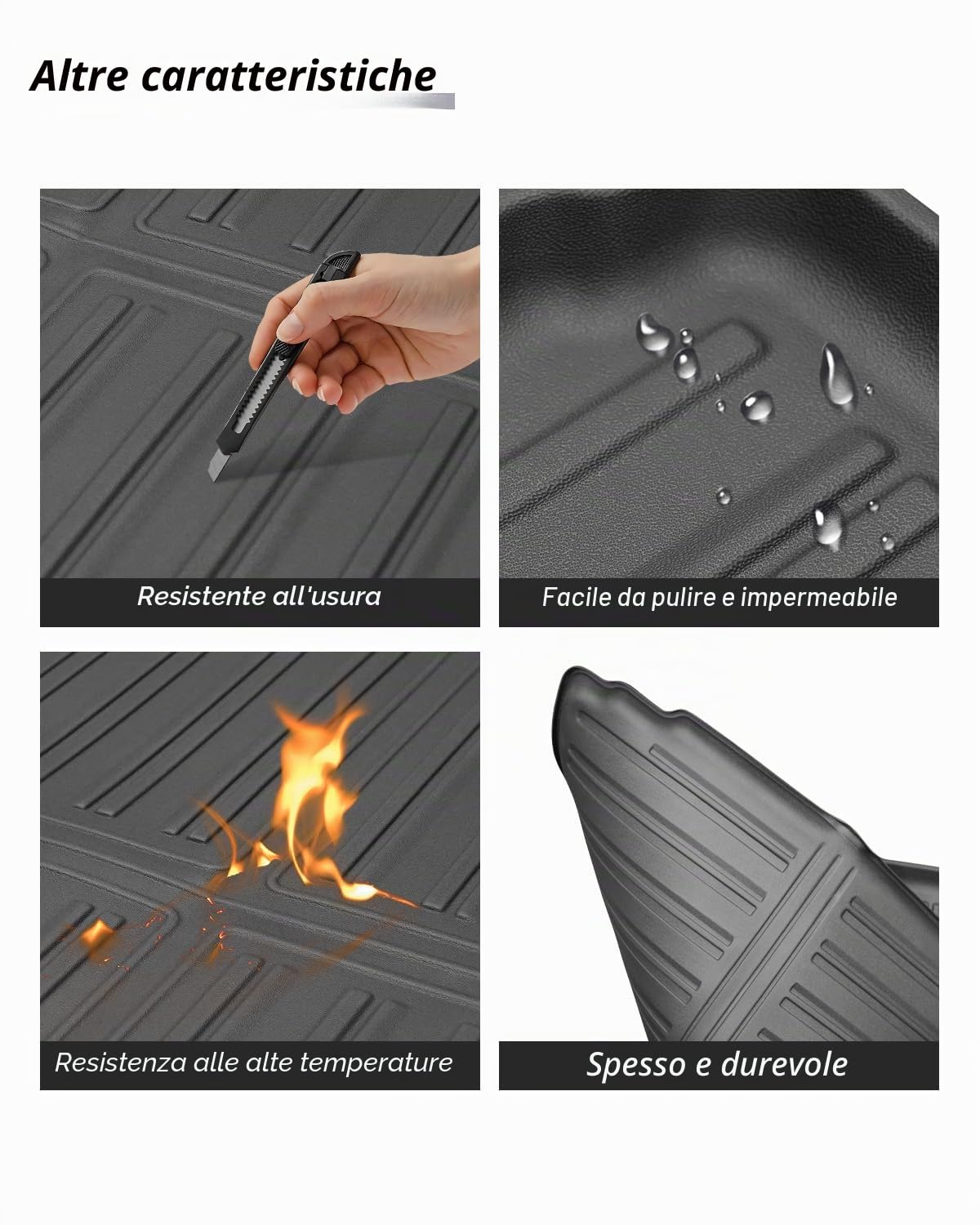 Altre caratteristiche

Resistente all'usura

Facile da pulire e impermeabile

Resistenza alle alte temperature

Spesso e durevole