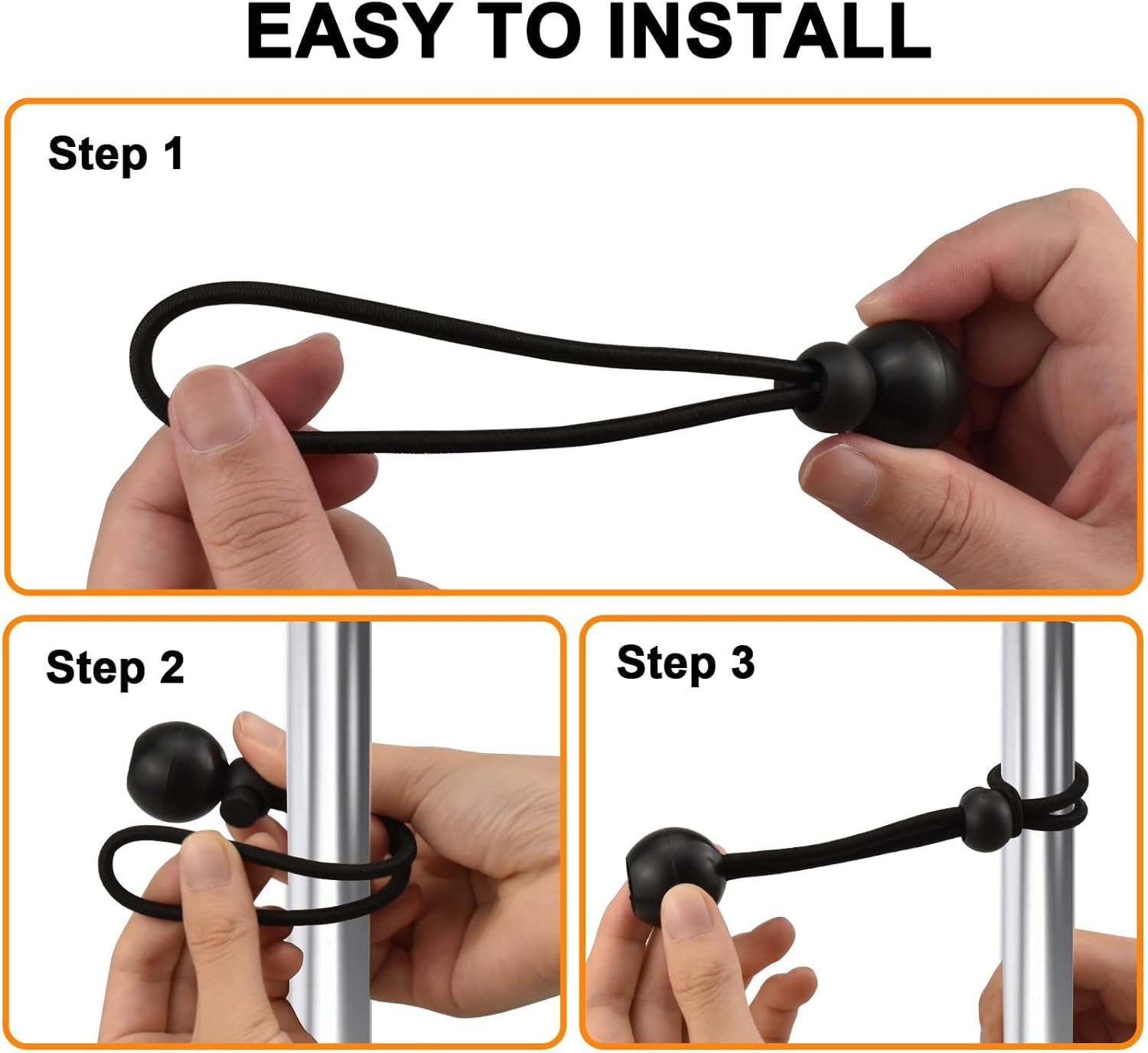 EASY TO INSTALL

Step 1

Step 2

Step 3