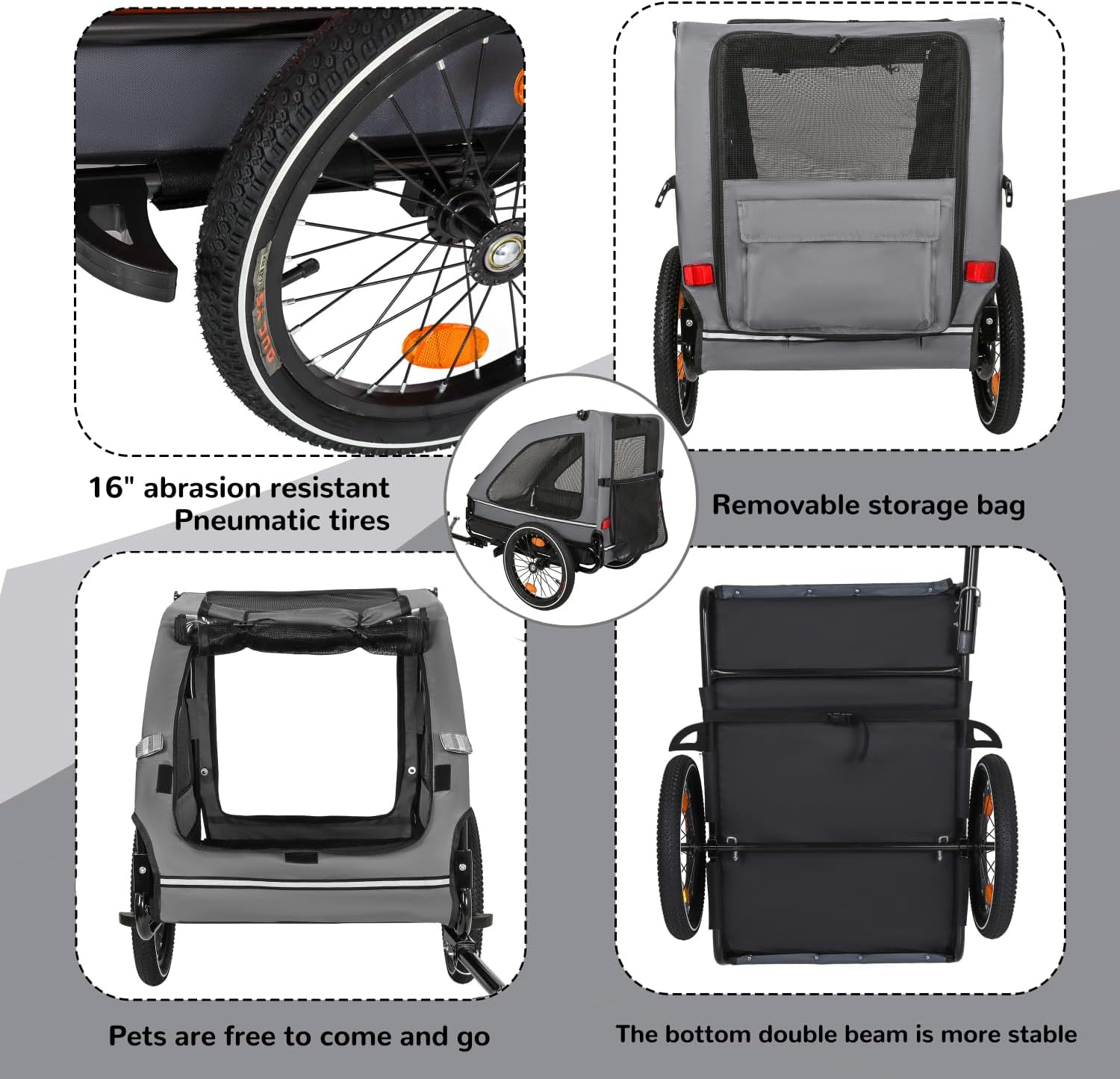 16" abrasion resistant Pneumatic tires

Removable storage bag

Pets are free to come and go

The bottom double beam is more stable