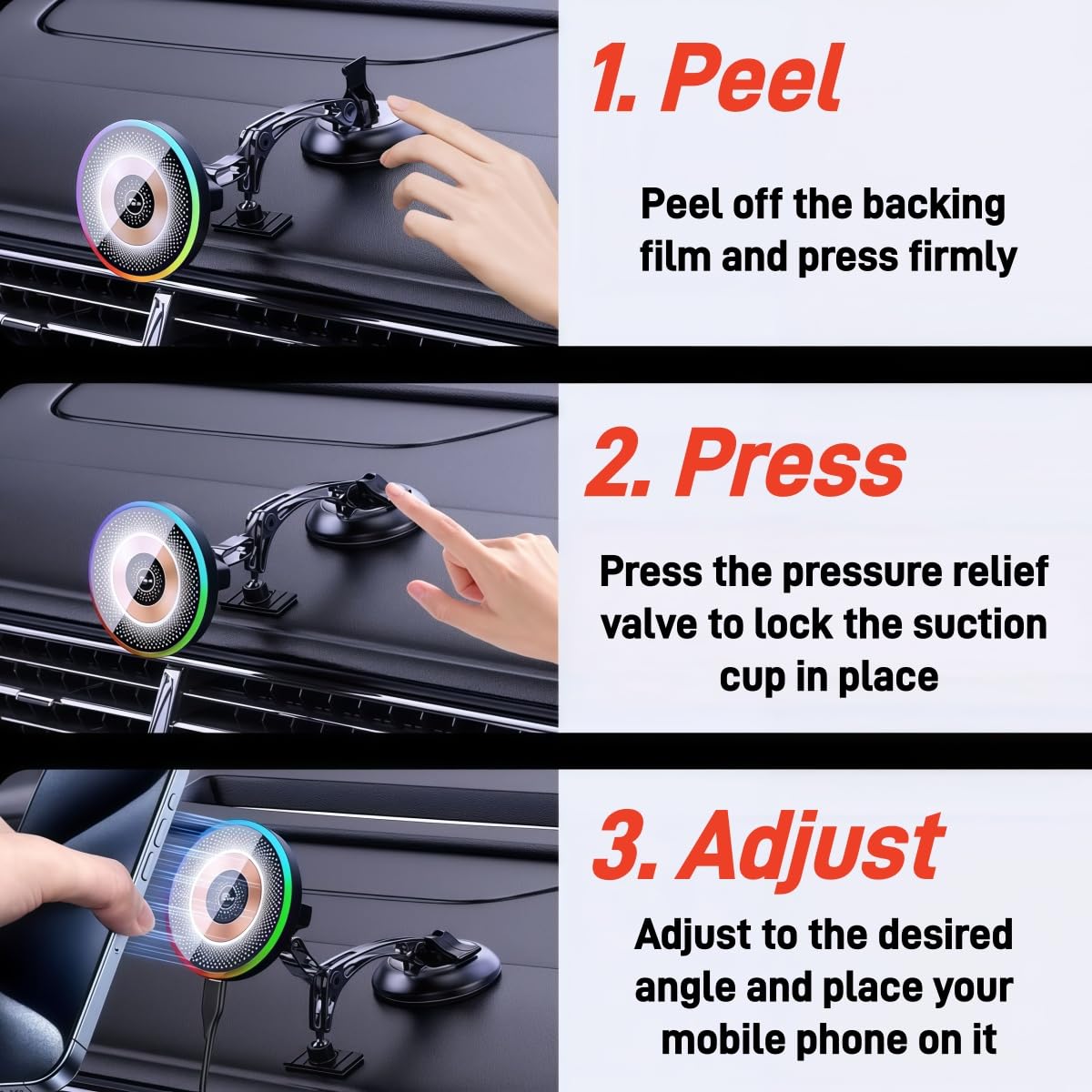 1. Peel

Peel off the backing film and press firmly

2. Press

Press the pressure relief valve to lock the suction cup in place

3. Adjust

Adjust to the desired angle and place your mobile phone on it