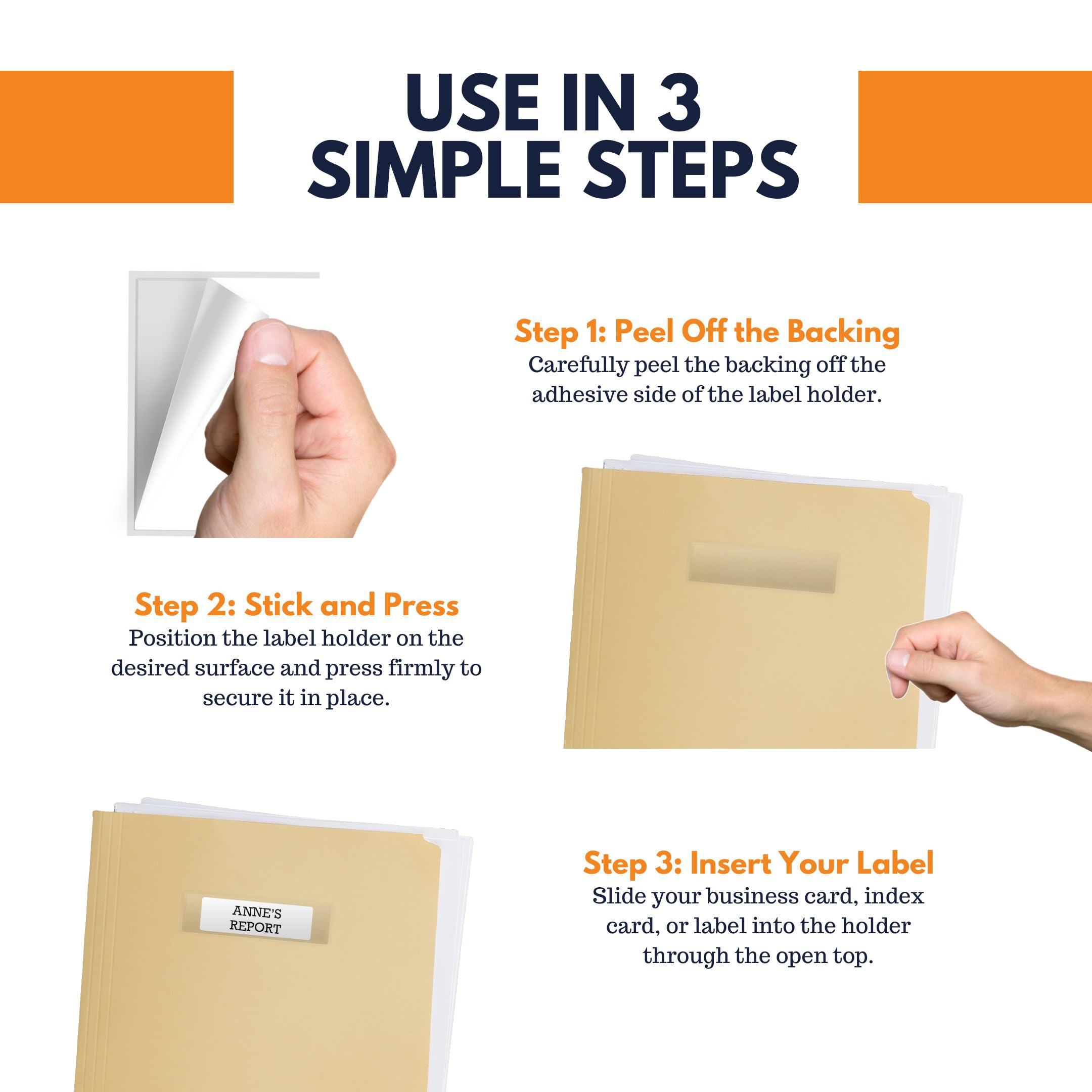 USE IN 3 SIMPLE STEPS

Step 1: Peel Off the Backing
Carefully peel the backing off the adhesive side of the label holder.

Step 2: Stick and Press
Position the label holder on the desired surface and press firmly to secure it in place.

ANNE'S REPORT

Step 3: Insert Your Label
Slide your business card, index card, or label into the holder through the open top.