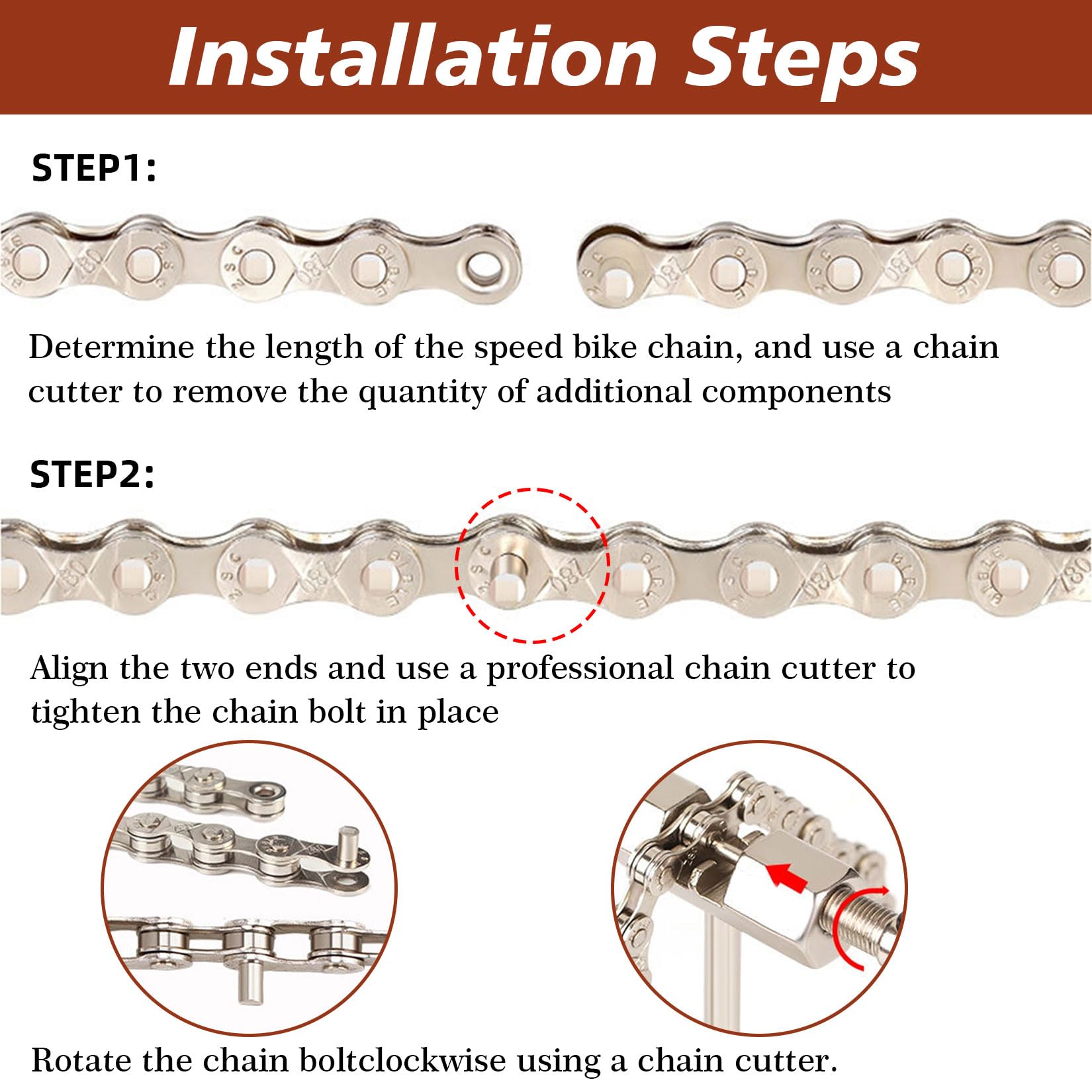 Installation Steps

STEP1:

Determine the length of the speed bike chain, and use a chain cutter to remove the quantity of additional components

STEP2:

Align the two ends and use a professional chain cutter to tighten the chain bolt in place

Rotate the chain boltclockwise using a chain cutter.