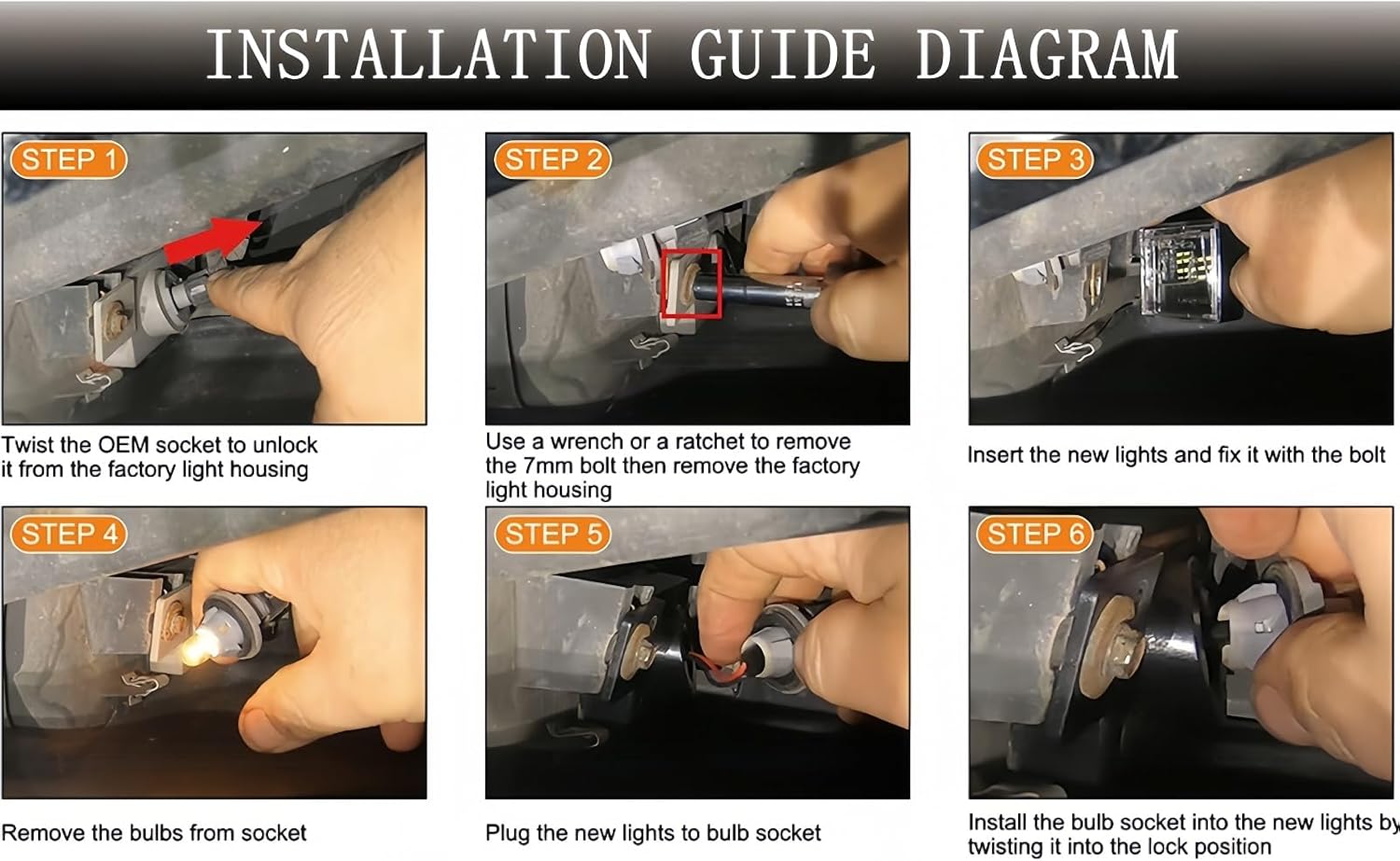 INSTALLATION GUIDE DIAGRAM

STEP 1

Twist the OEM socket to unlock it from the factory light housing

STEP 2

Use a wrench or a ratchet to remove the 7mm bolt then remove the factory light housing

STEP 3

Insert the new lights and fix it with the bolt

STEP 4

Remove the bulbs from socket

STEP 5

Plug the new lights to bulb socket

STEP 6

Install the bulb socket into the new lights by twisting it into the lock position