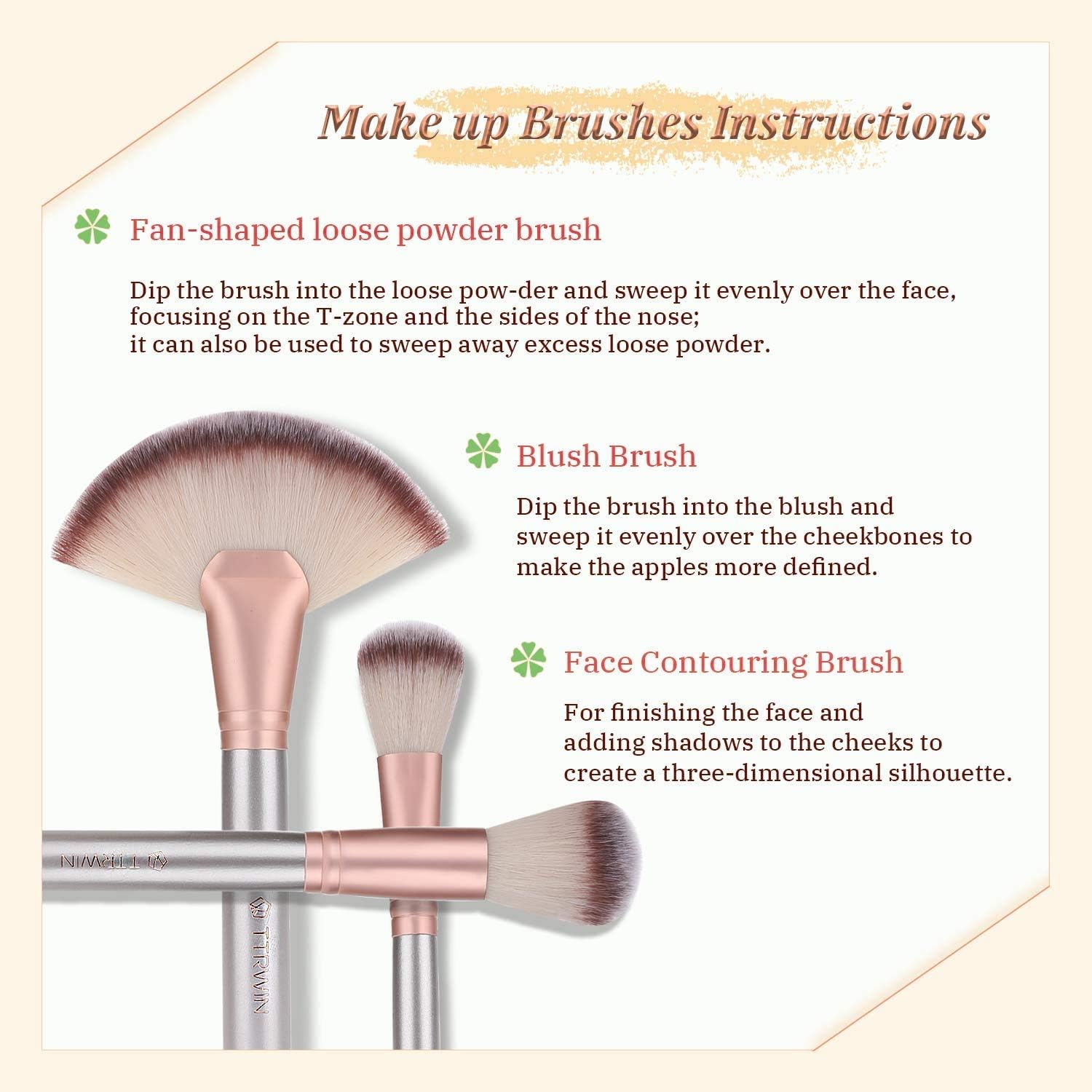 Make up Brushes Instructions

Fan-shaped loose powder brush

Dip the brush into the loose pow-der and sweep it evenly over the face, focusing on the T-zone and the sides of the nose;
it can also be used to sweep away excess loose powder.

Blush Brush

Dip the brush into the blush and sweep it evenly over the cheekbones to make the apples more defined.

Face Contouring Brush

For finishing the face and adding shadows to the cheeks to create a three-dimensional silhouette.

TTRWIN

TTRWIN