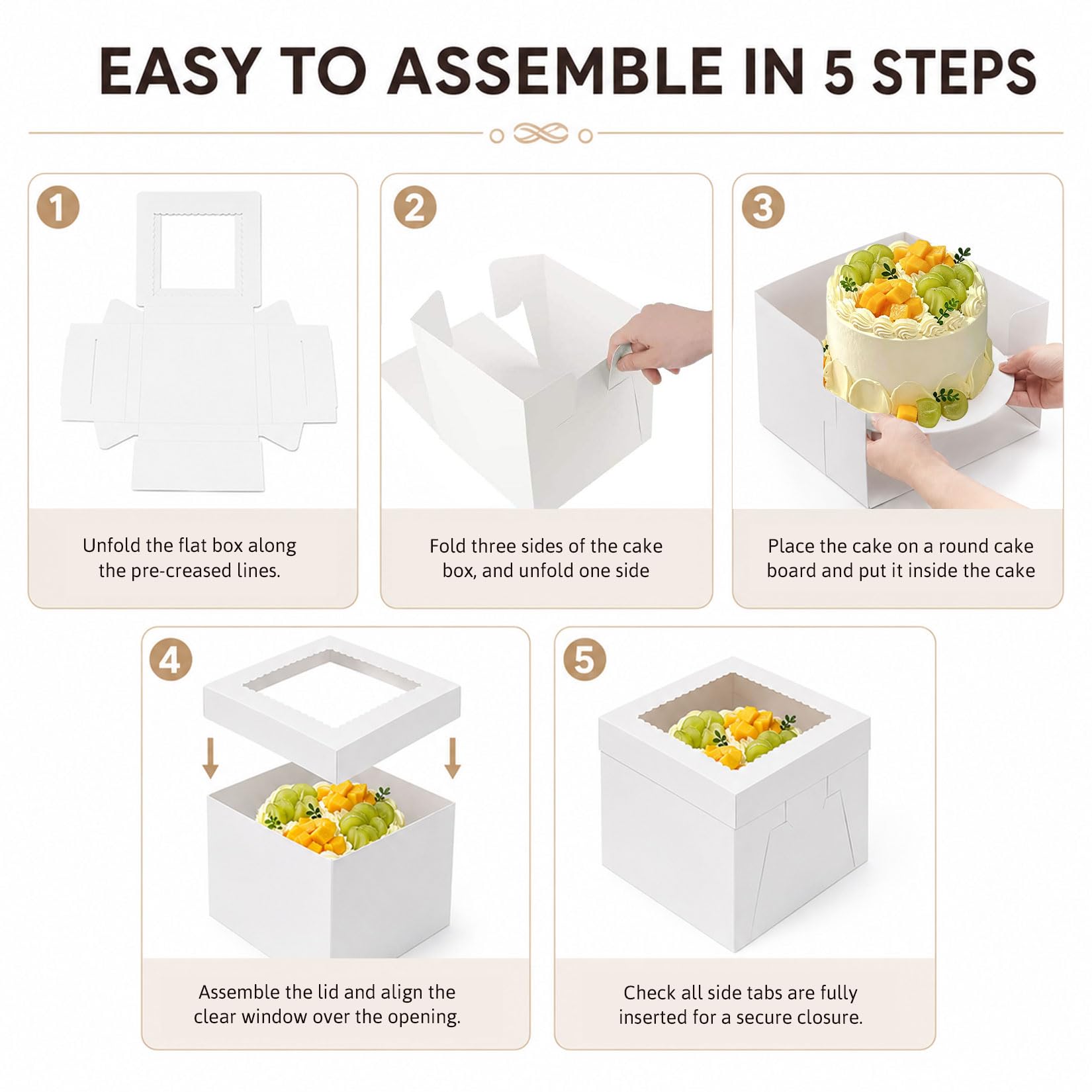 EASY TO ASSEMBLE IN 5 STEPS

1

Unfold the flat box along the pre-creased lines.

2

Fold three sides of the cake box, and unfold one side

3

Place the cake on a round cake board and put it inside the cake

4

Assemble the lid and align the clear window over the opening.

5

Check all side tabs are fully inserted for a secure closure.