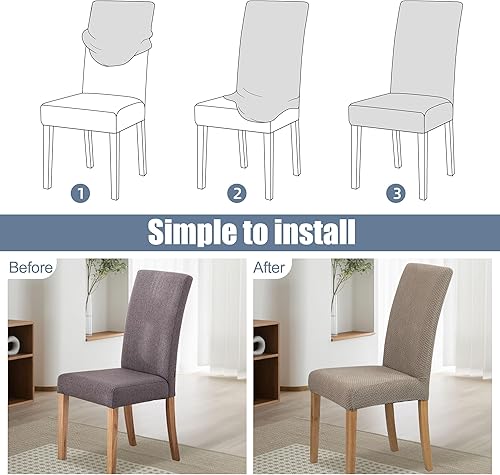 1

2

3

Simple to install

Before

After