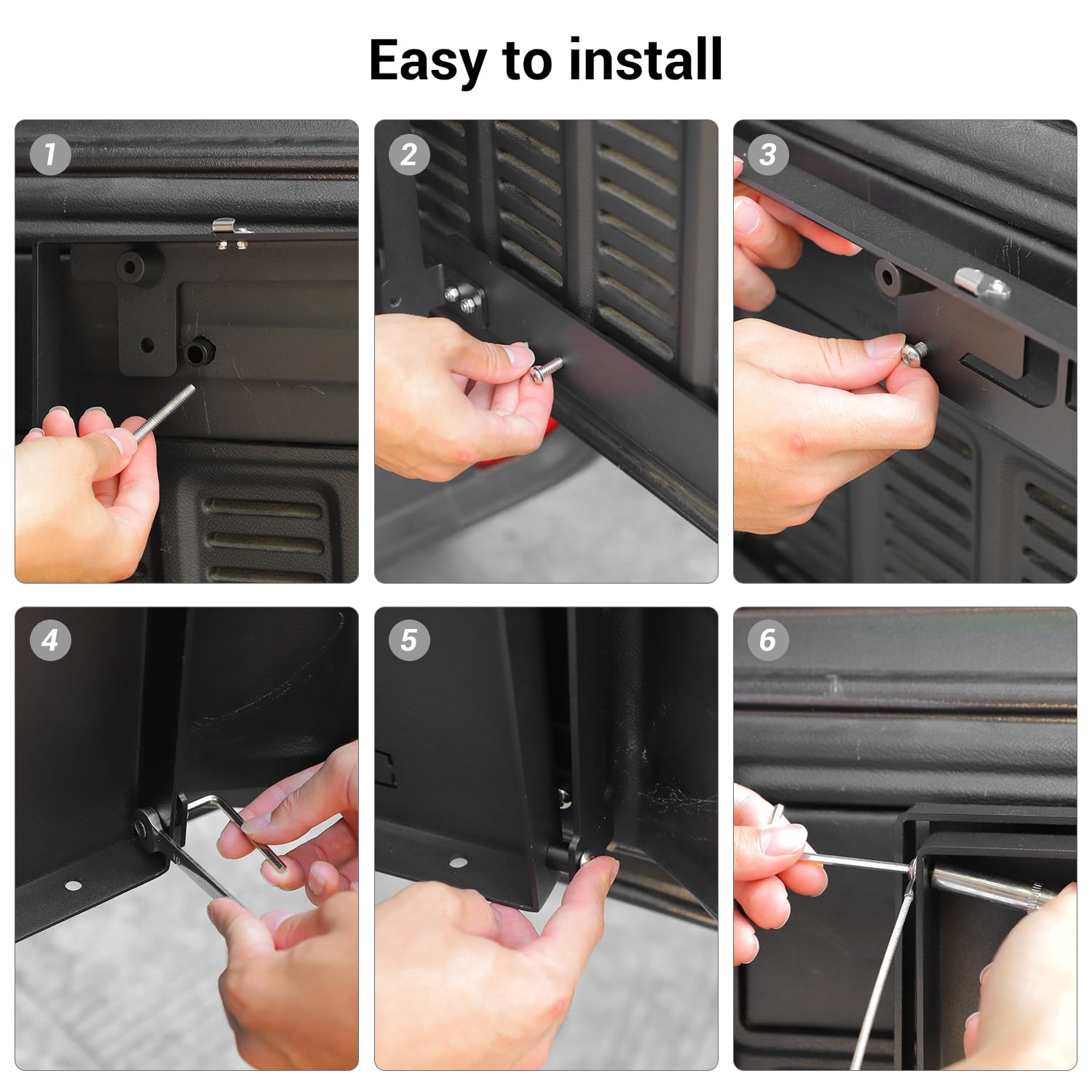 Easy to install

1

2

3

4

5

6