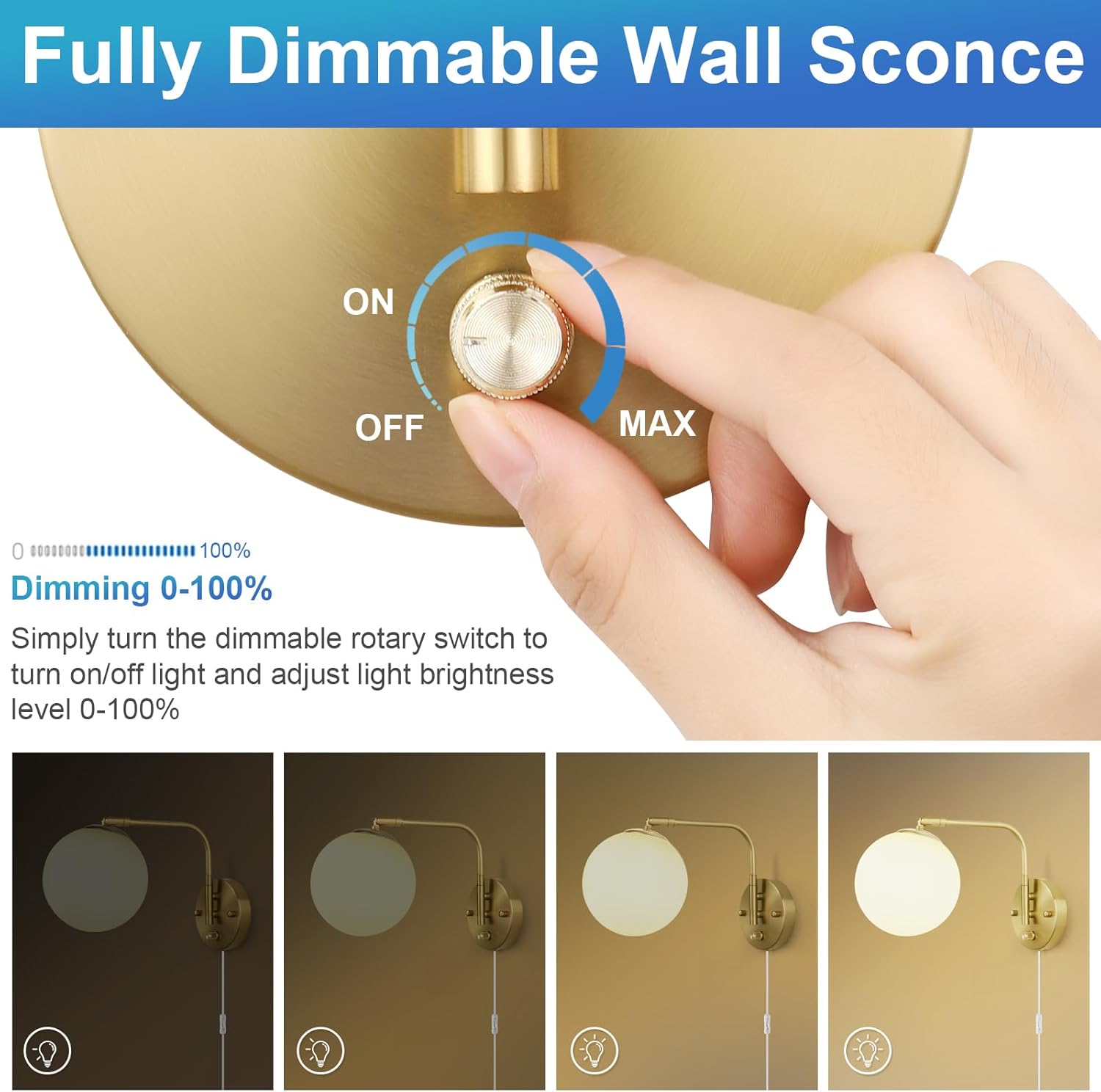 Fully Dimmable Wall Sconce

ON

OFF

MAX

0 100%

Dimming 0-100%

Simply turn the dimmable rotary switch to turn on/off light and adjust light brightness level 0-100%