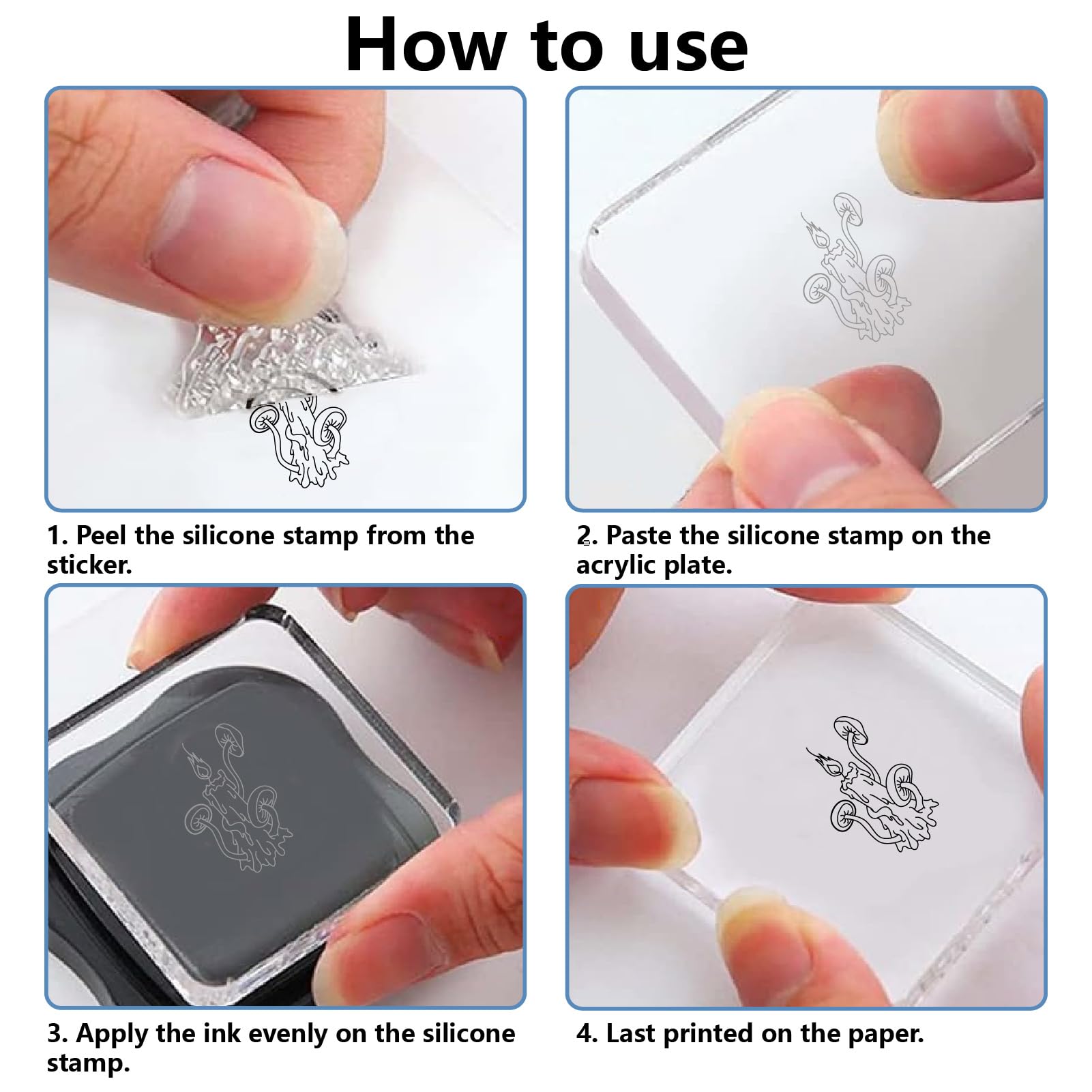 How to use

1. Peel the silicone stamp from the sticker.

2. Paste the silicone stamp on the acrylic plate.

3. Apply the ink evenly on the silicone stamp.

4. Last printed on the paper.