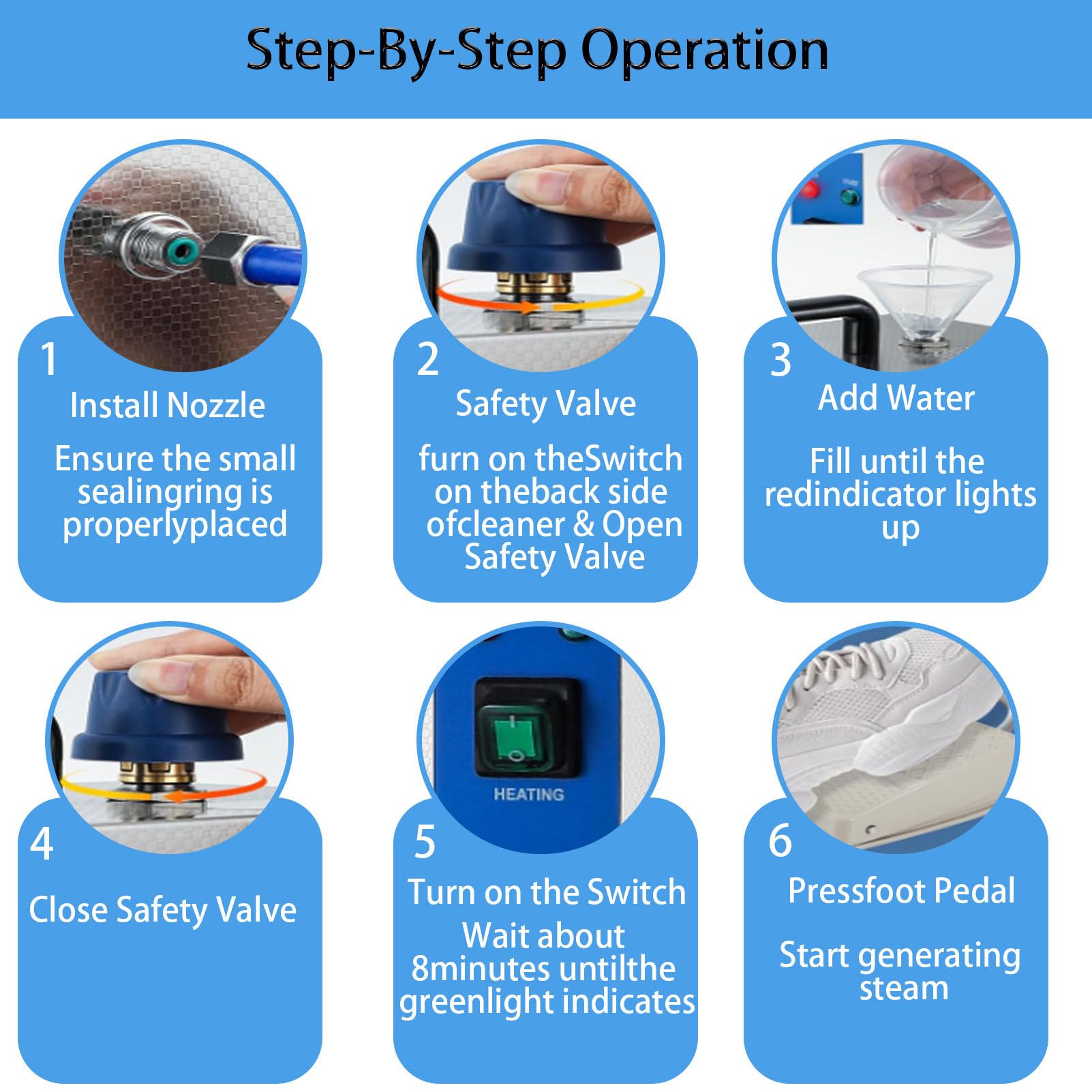 Step-By-Step Operation

1
Install Nozzle
Ensure the small sealingring is properlyplaced

2
Safety Valve
furn on theSwitch on theback side ofcleaner & Open Safety Valve

3
Add Water
Fill until the redindicator lights up

4
Close Safety Valve

HEATING

5
Turn on the Switch
Wait about 8minutes untilthe greenlight indicates

6
Pressfoot Pedal
Start generating steam