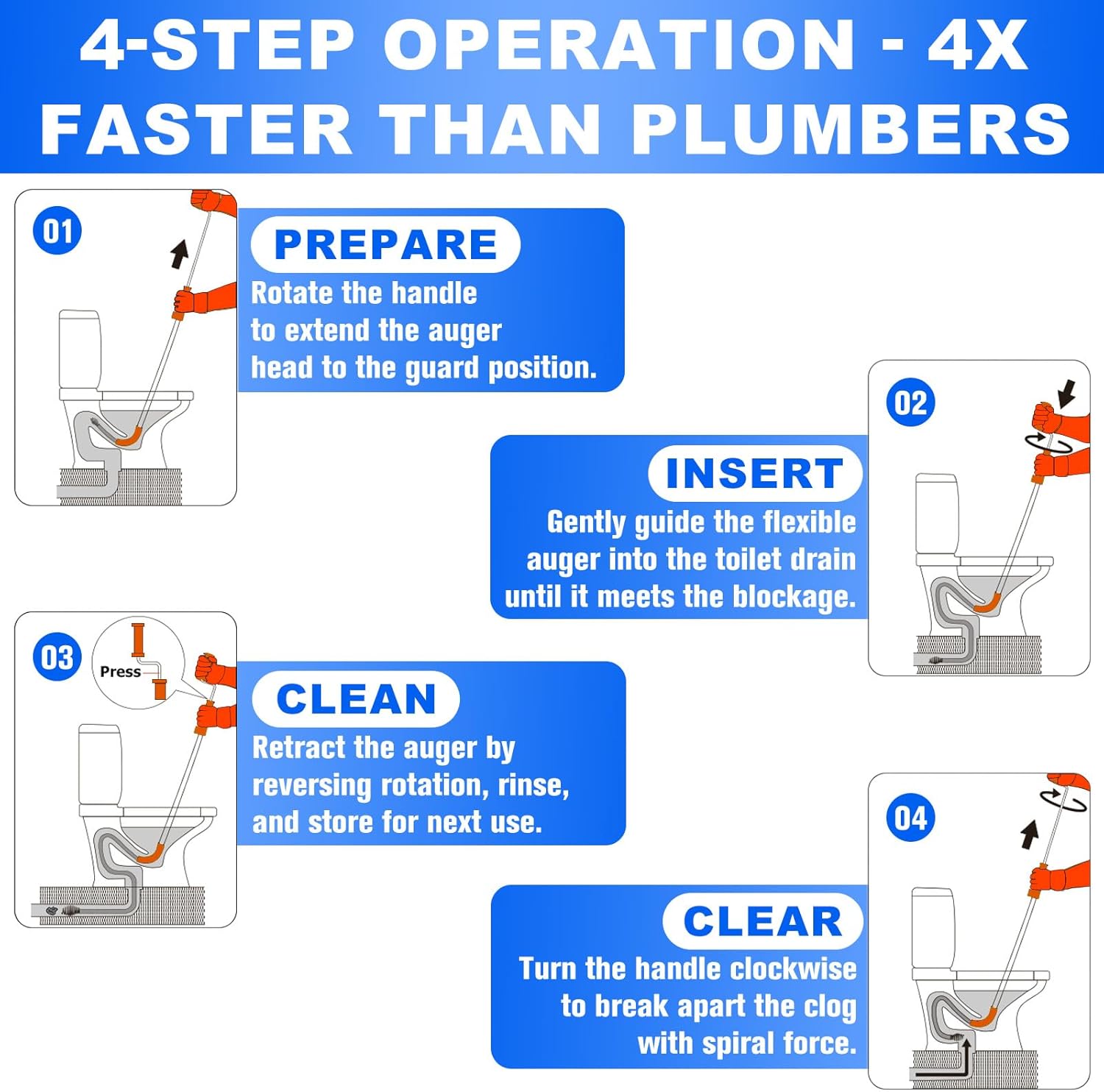 4-STEP OPERATION - 4X FASTER THAN PLUMBERS

01

PREPARE
Rotate the handle to extend the auger head to the guard position.

02

INSERT
Gently guide the flexible auger into the toilet drain until it meets the blockage.

03

Press

CLEAN
Retract the auger by reversing rotation, rinse, and store for next use.

04

CLEAR
Turn the handle clockwise to break apart the clog with spiral force.