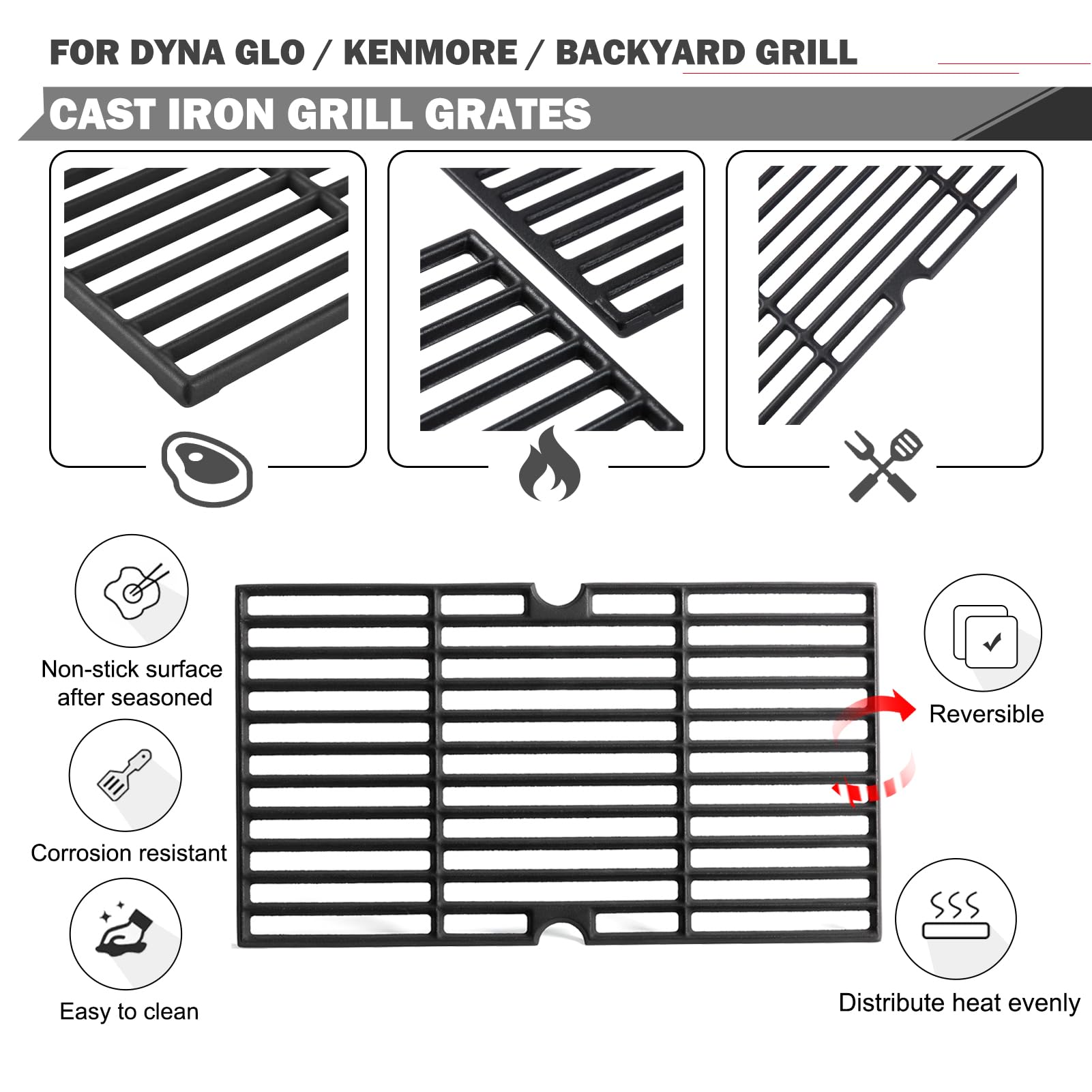 FOR DYNA GLO / KENMORE / BACKYARD GRILL

CAST IRON GRILL GRATES

Non-stick surface after seasoned

Corrosion resistant

Easy to clean

Reversible

Distribute heat evenly