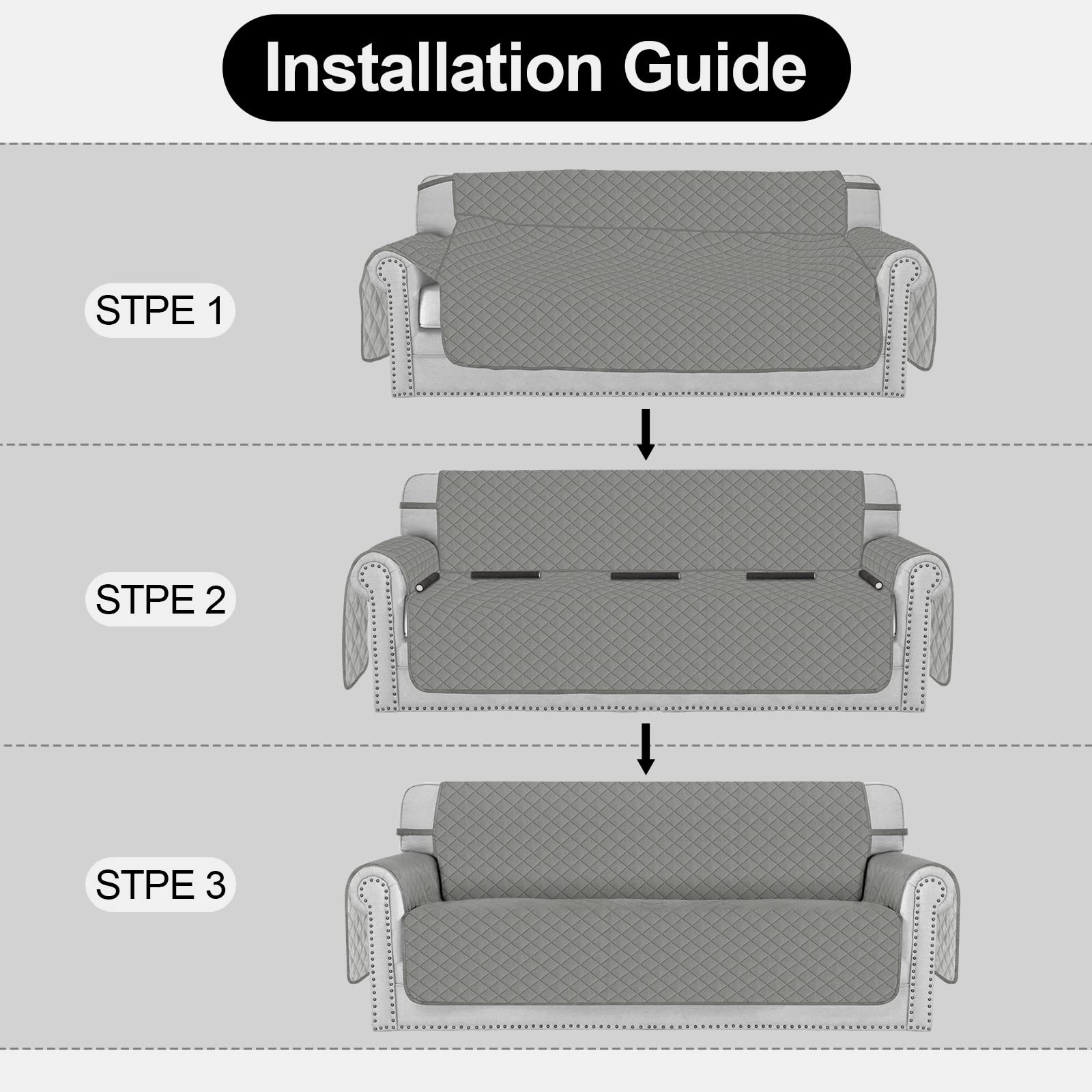 Installation Guide

STPE 1

STPE 2

STPE 3