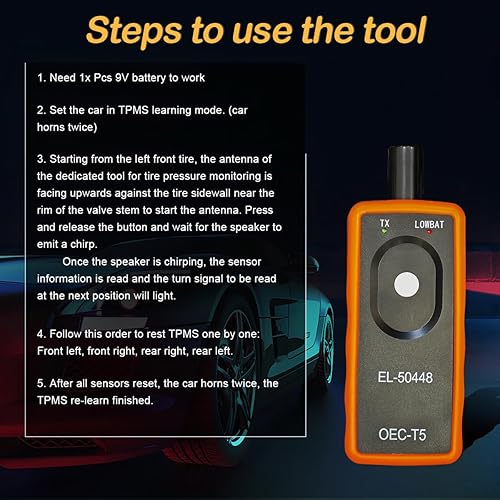 Steps to use the tool

1. Need 1x Pcs 9V battery to work

2. Set the car in TPMS learning mode. (car horns twice)

3. Starting from the left front tire, the antenna of the dedicated tool for tire pressure monitoring is facing upwards against the tire sidewall near the rim of the valve stem to start the antenna. Press and release the button and wait for the speaker to emit a chirp.

Once the speaker is chirping, the sensor information is read and the turn signal to be read at the next position will light.

4. Follow this order to rest TPMS one by one: Front left, front right, rear right, rear left.

5. After all sensors reset, the car horns twice, the TPMS re-learn finished.

TX

LOWBAT

EL-50448

OEC-T5