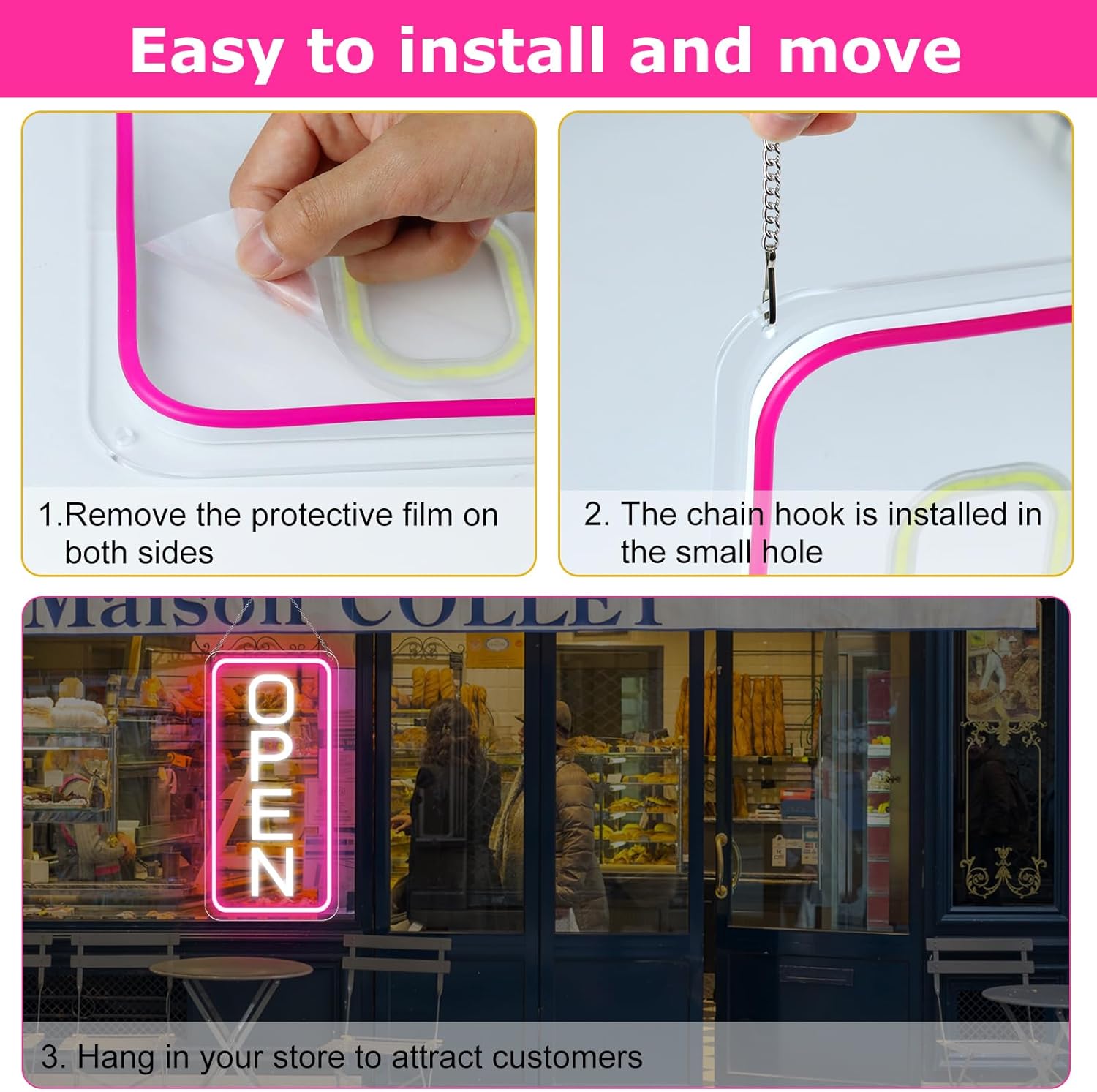 Easy to install and move

1.Remove the protective film on both sides

2. The chain hook is installed in the small hole

Maison COLLET

OPEN

3. Hang in your store to attract customers